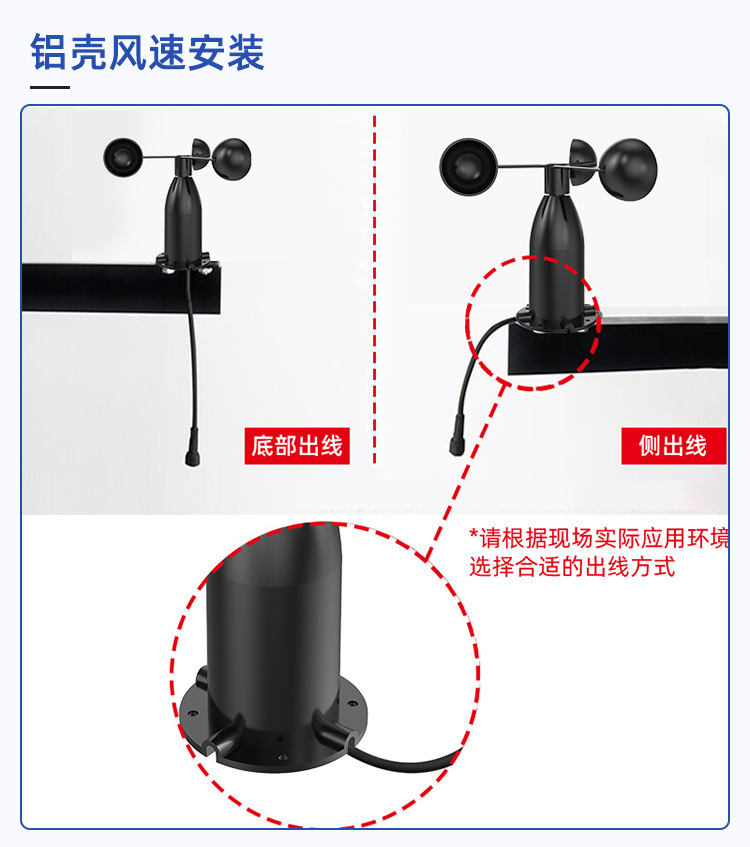 铝壳风速安装

底部出线

侧出线

*请根据现场实际应用环境选择合适的出线方式