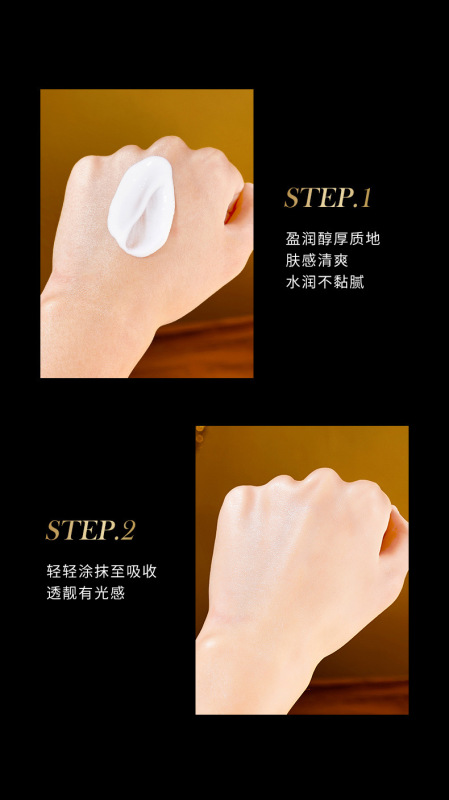 STEP.1

盈润醇厚质地
肤感清爽
水润不黏腻

STEP.2

轻轻涂抹至吸收
透靓有光感