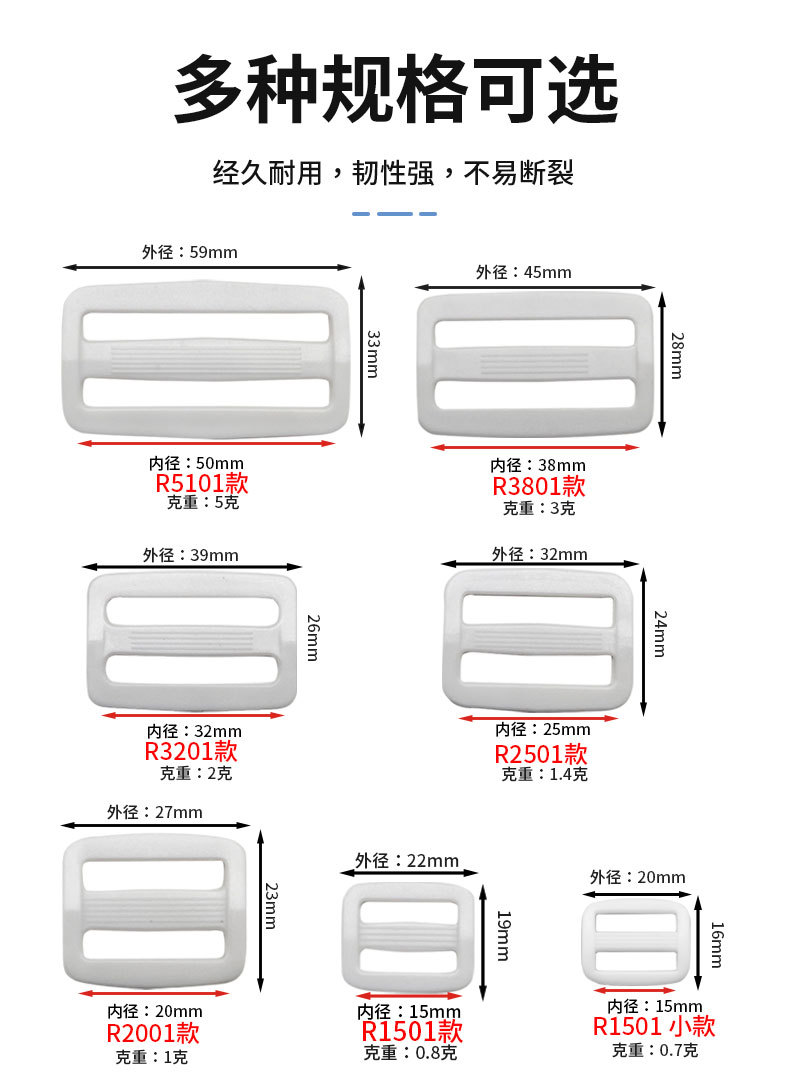 多种规格可选

经久耐用，韧性强，不易断裂

外径：59mm

33mm

内径：50mm
R5101款
克重：5克

外径：45mm

28mm

内径：38mm
R3801款
克重：3克

外径：39mm

26mm

内径：32mm
R3201款
克重：2克

外径：32mm

24mm

内径：25mm
R2501款
克重：1.4克

外径：27mm

23mm

内径：20mm
R2001款
克重：1克

外径：22mm

19mm

内径：15mm
R1501款
克重：0.8克

外径：20mm

16mm

内径：15mm
R1501 小款
克重：0.7克