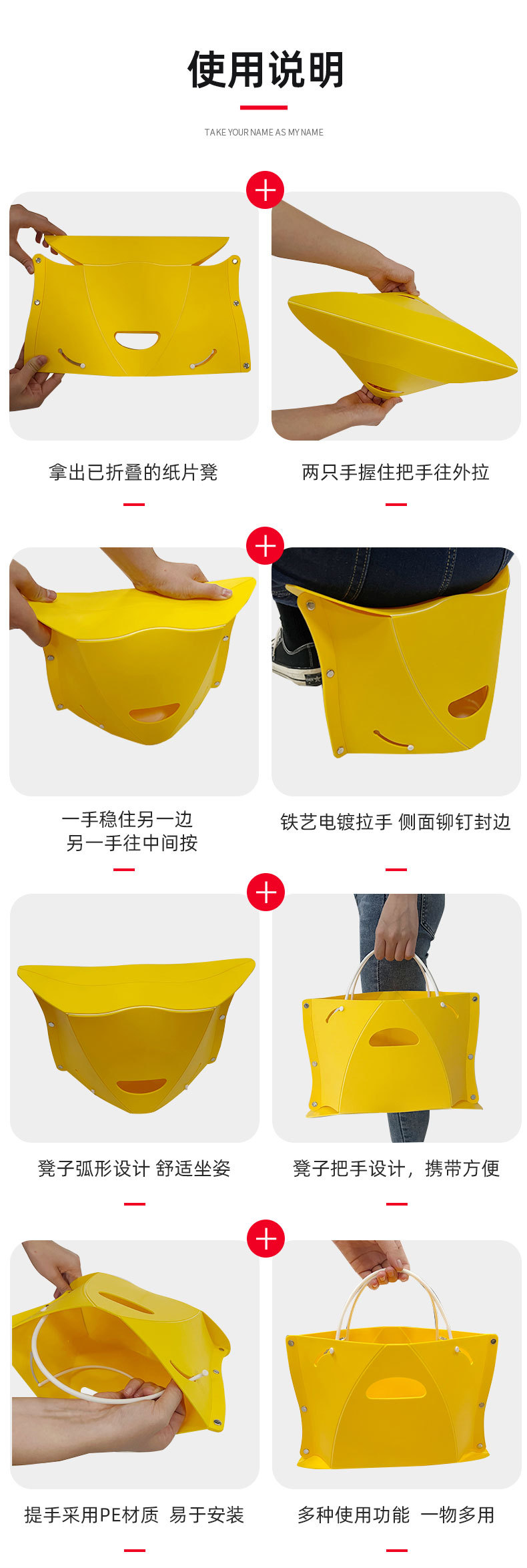 使用说明

TAKE YOUR NAME AS MY NAME

拿出已折叠的纸片凳

两只手握住把手往外拉

一手稳住另一边
另一手往中间按

铁艺电镀拉手 侧面铆钉封边

凳子弧形设计 舒适坐姿

凳子把手设计，携带方便

提手采用PE材质 易于安装

多种使用功能 一物多用