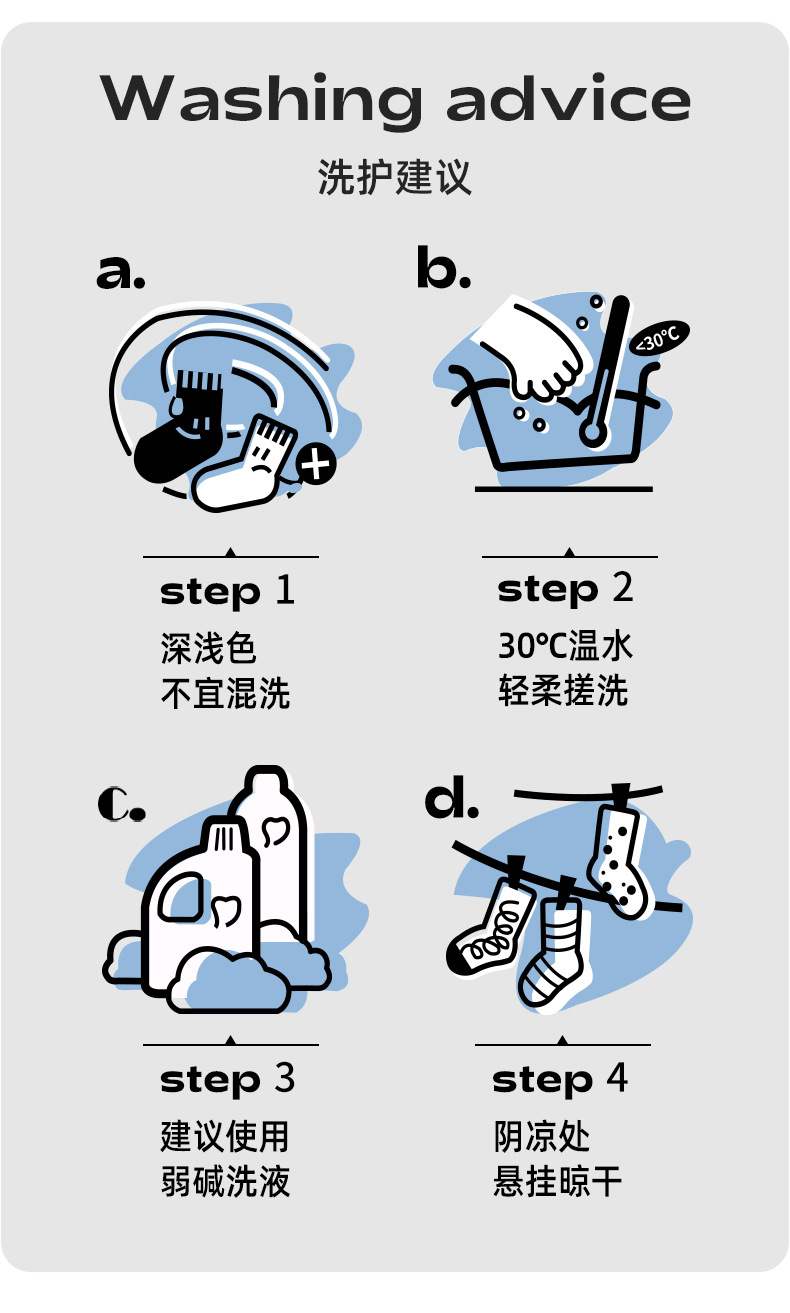 Washing advice

洗护建议

a.

step 1

深浅色
不宜混洗

b.

<30℃

step 2

30℃温水
轻柔搓洗

c.

step 3

建议使用
弱碱洗液

d.

step 4

阴凉处
悬挂晾干