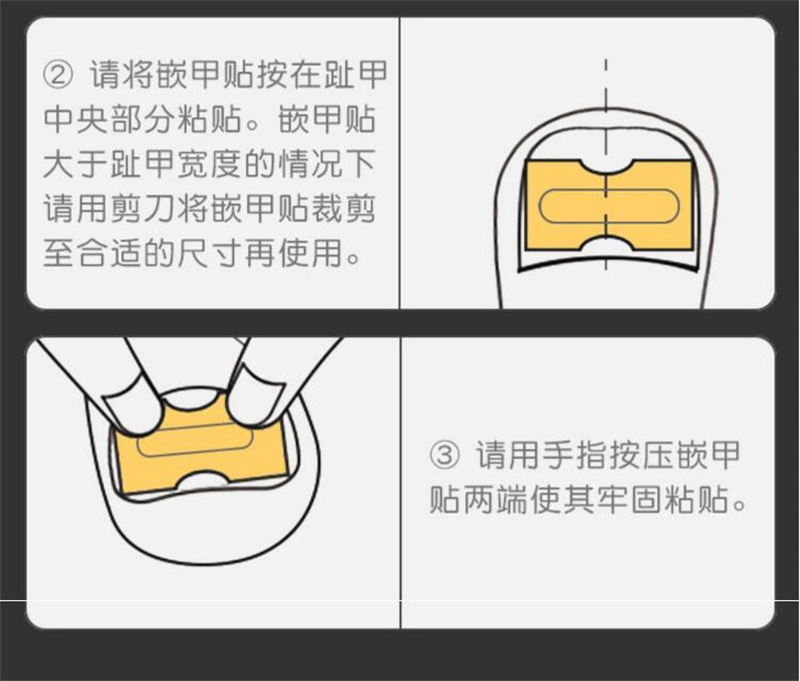 ② 请将嵌甲贴按在趾甲中央部分粘贴。嵌甲贴大于趾甲宽度的情况下请用剪刀将嵌甲贴裁剪至合适的尺寸再使用。

③ 请用手指按压嵌甲贴两端使其牢固粘贴。