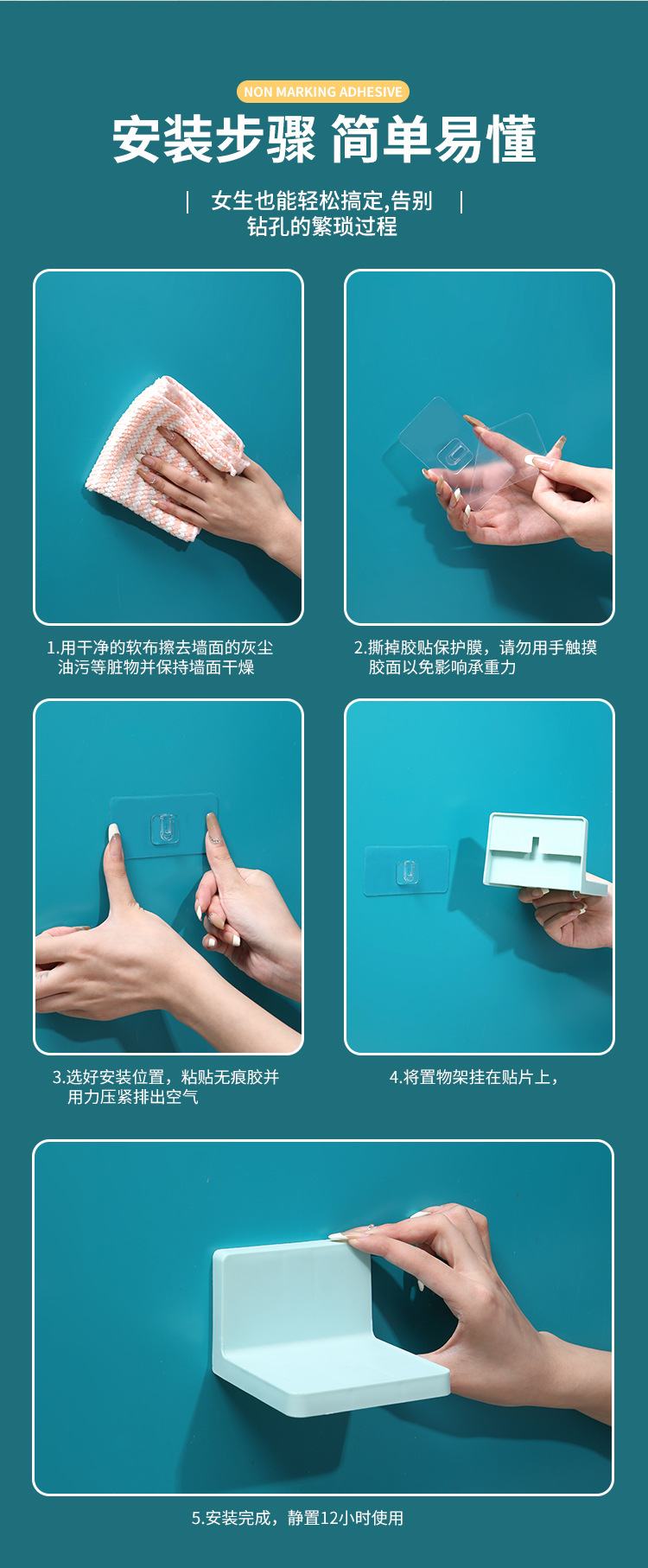 NON MARKING ADHESIVE

安装步骤 简单易懂

女生也能轻松搞定,告别钻孔的繁琐过程

1.用干净的软布擦去墙面的灰尘油污等脏物并保持墙面干燥

2.撕掉胶贴保护膜，请勿用手触摸胶面以免影响承重力

3.选好安装位置，粘贴无痕胶并用力压紧排出空气

4.将置物架挂在贴片上，

5.安装完成，静置12小时使用