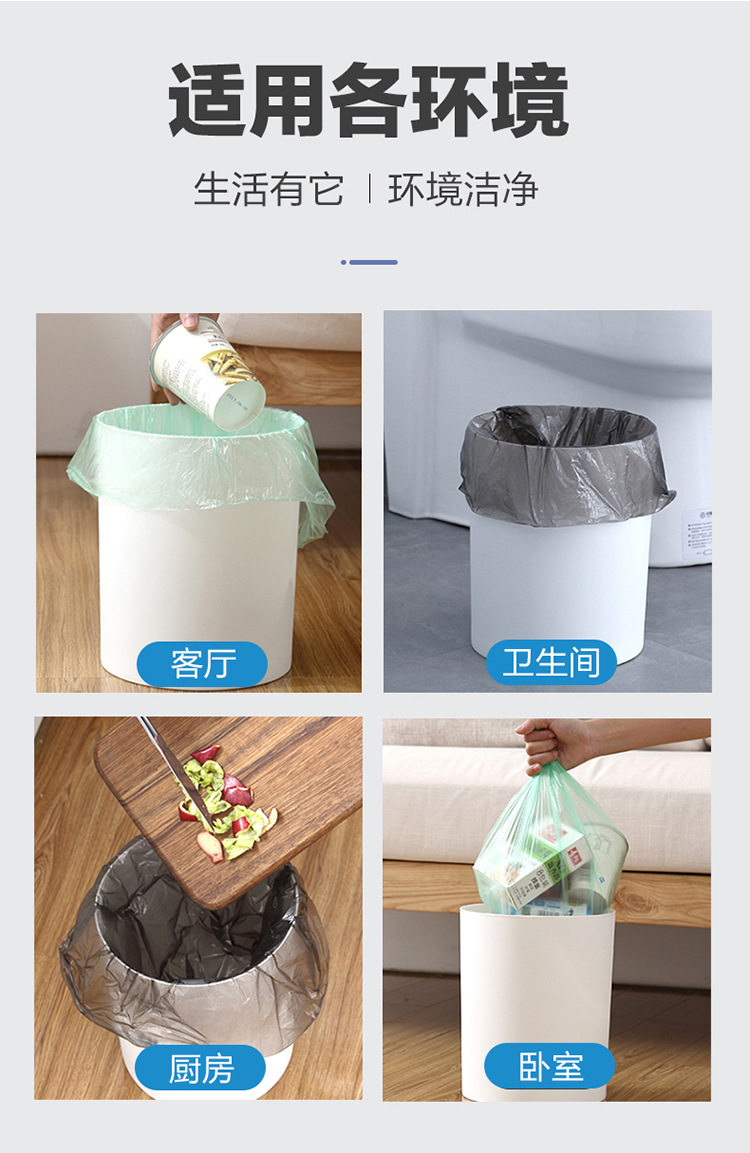 适用各环境

生活有它 | 环境洁净

客厅

卫生间

厨房

卧室