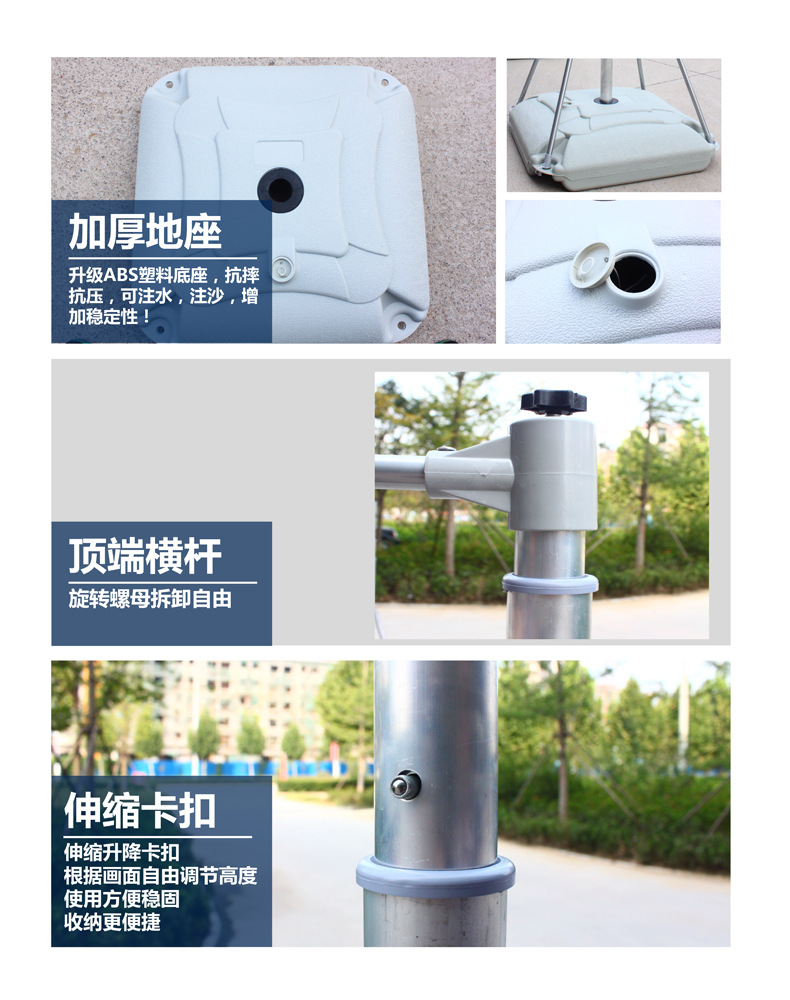 加厚地座

升级ABS塑料底座，抗摔抗压，可注水，注沙，增加稳定性！

顶端横杆

旋转螺母拆卸自由

伸缩卡扣

伸缩升降卡扣
根据画面自由调节高度
使用方便稳固
收纳更便捷