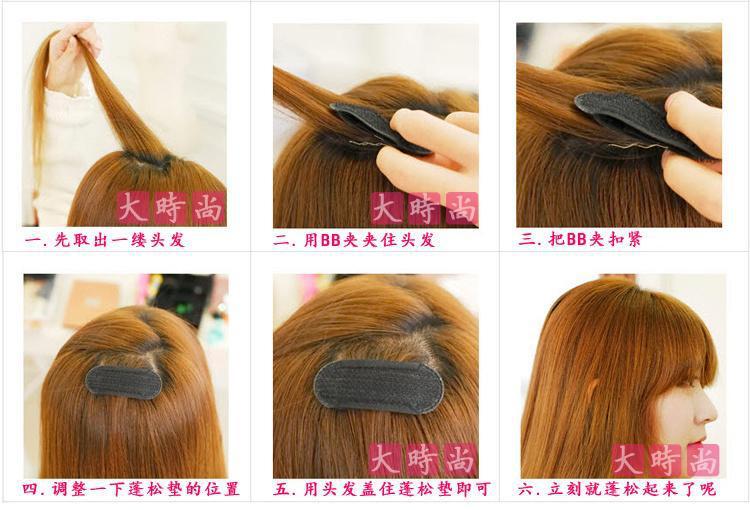 大時尚

一. 先取出一缕头发

大時尚

二. 用BB夹夹住头发

三. 把BB夹扣紧

四. 调整一下蓬松垫的位置

大時尚

五. 用头发盖住蓬松垫即可

大時尚

六. 立刻就蓬松起来了呢