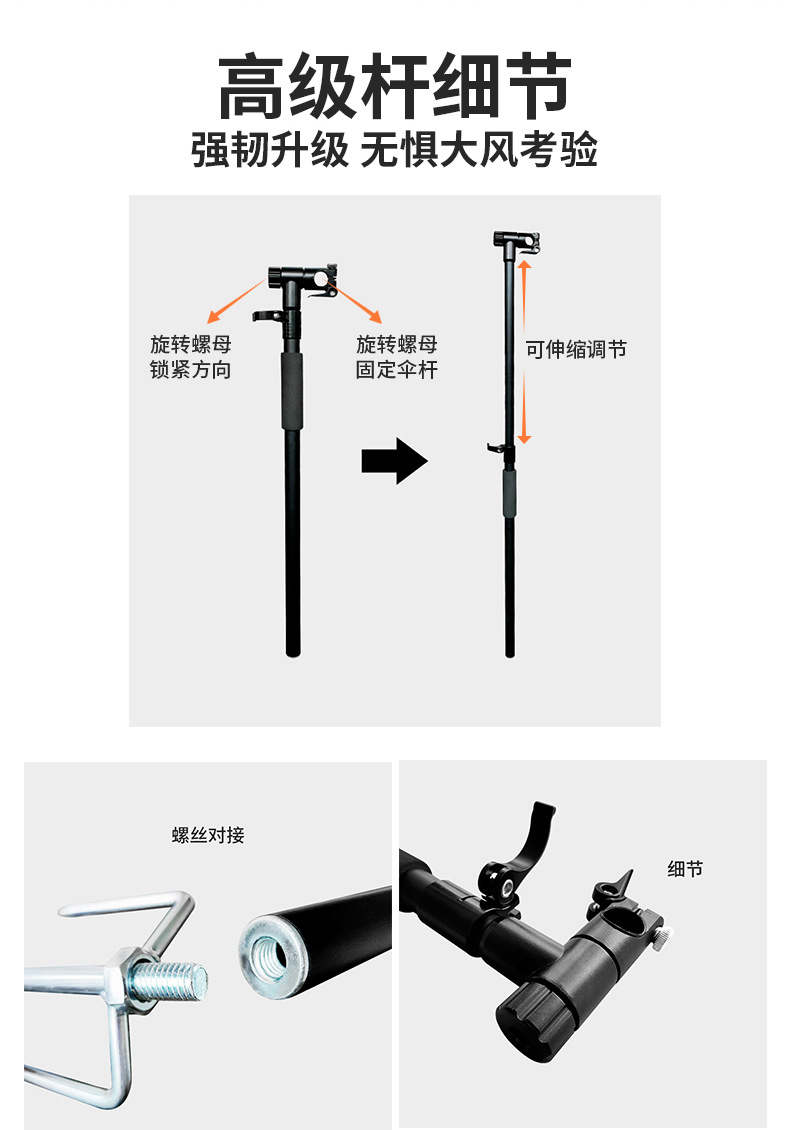 高级杆细节
强韧升级 无惧大风考验

旋转螺母
锁紧方向

旋转螺母
固定伞杆

可伸缩调节

螺丝对接

细节