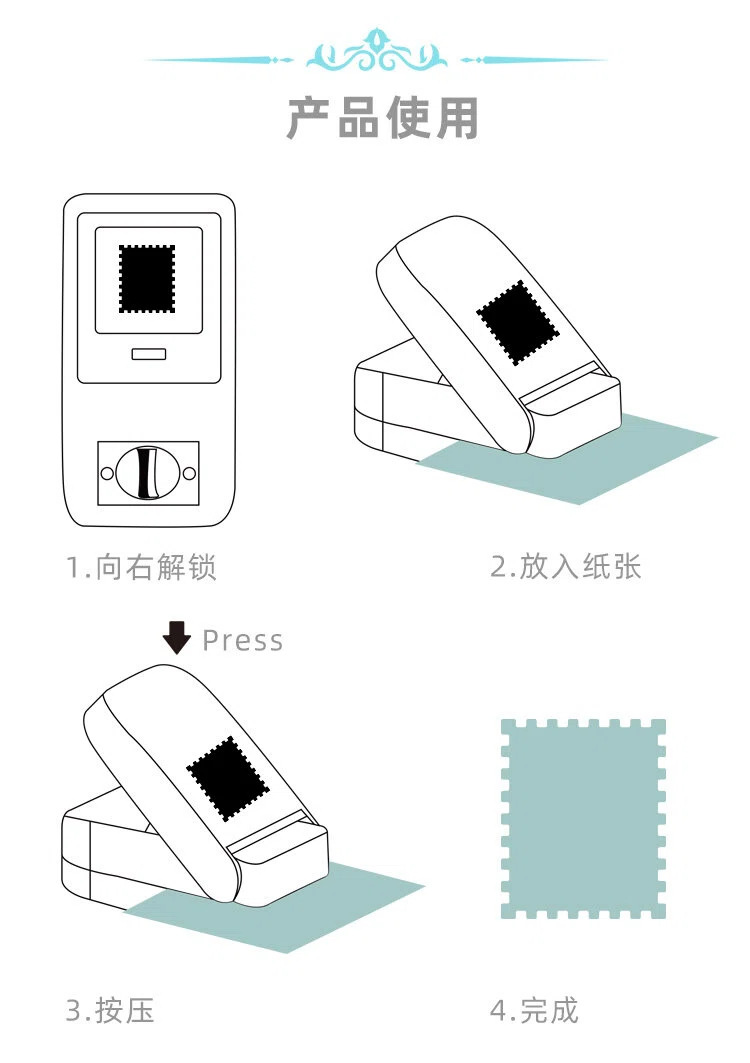 产品使用

1.向右解锁

2.放入纸张

Press

3.按压

4.完成