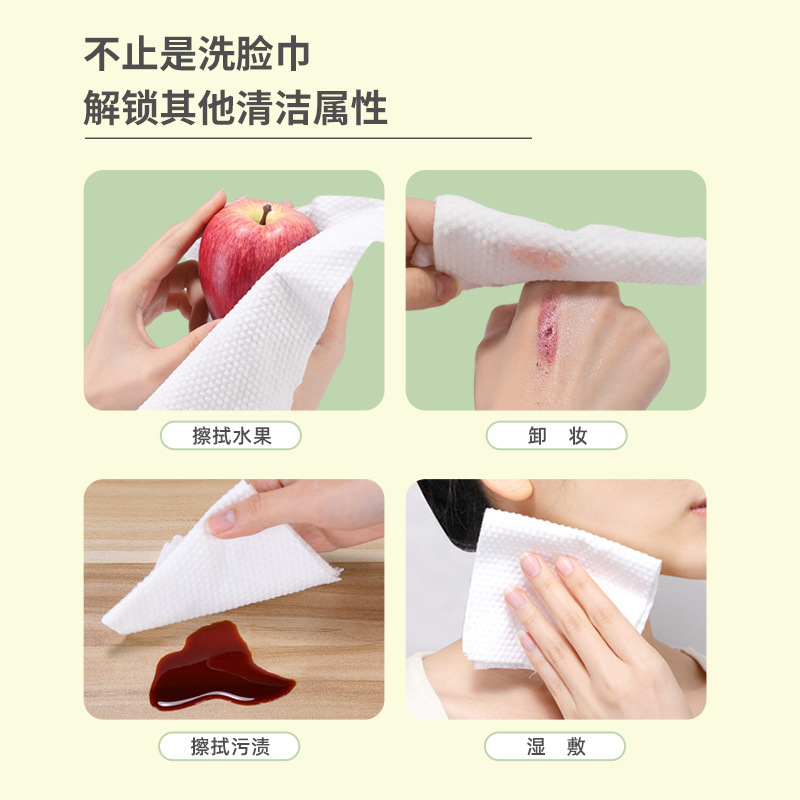 不止是洗脸巾
解锁其他清洁属性

擦拭水果

卸 妆

擦拭污渍

湿 敷