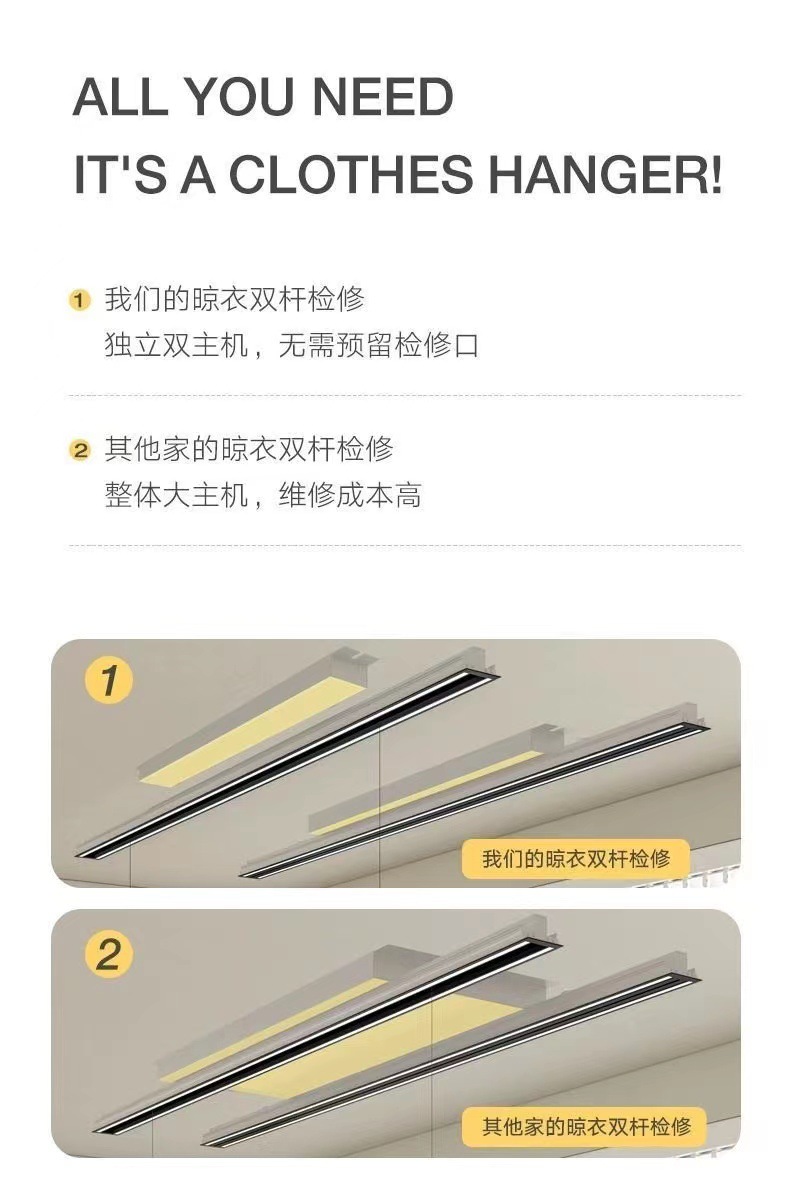 ALL YOU NEED
IT'S A CLOTHES HANGER!

1 我们的晾衣双杆检修
独立双主机，无需预留检修口

2 其他家的晾衣双杆检修
整体大主机，维修成本高

1

我们的晾衣双杆检修

2

其他家的晾衣双杆检修