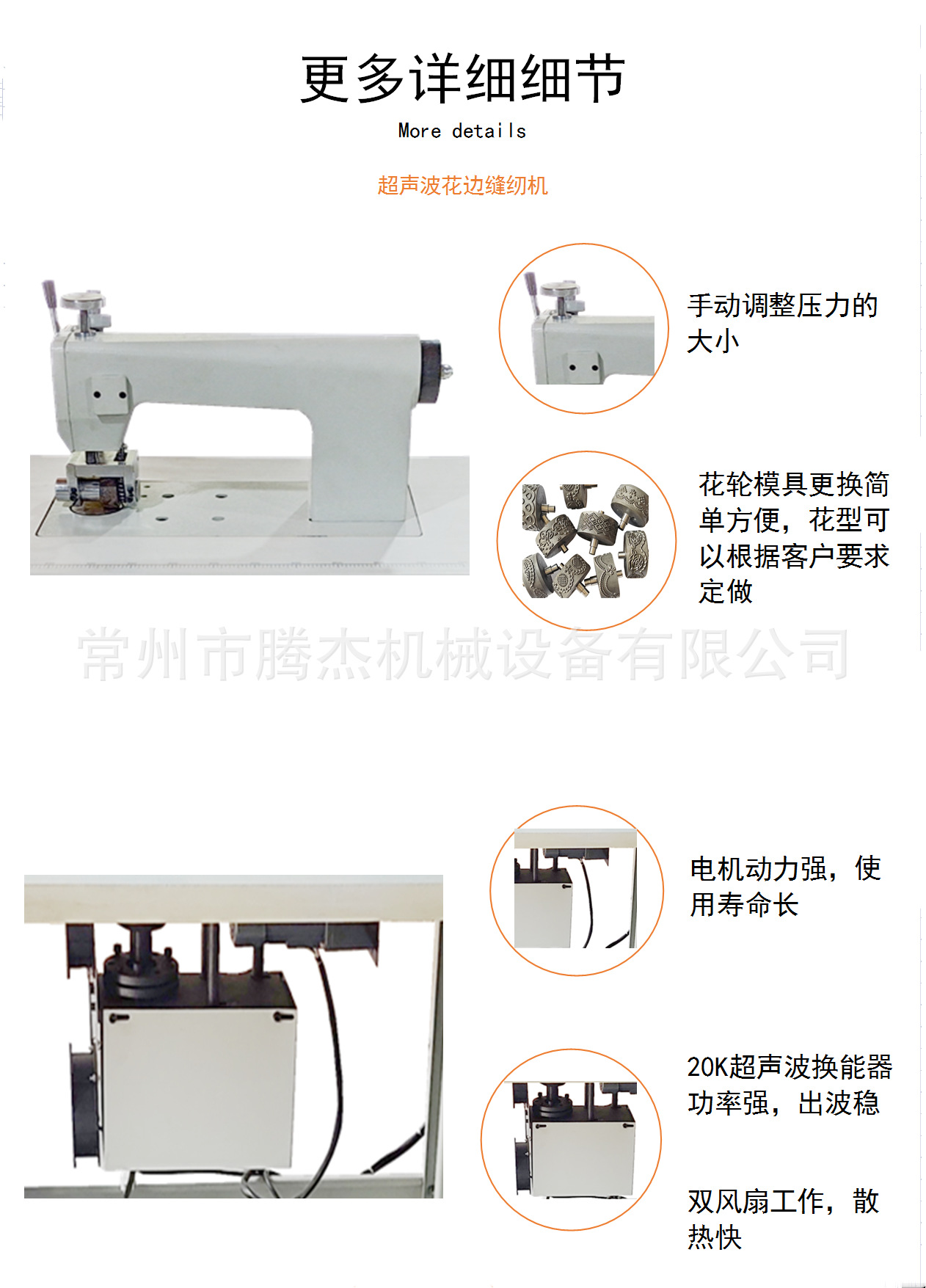 更多详细细节

More details

超声波花边缝纫机

手动调整压力的大小

花轮模具更换简单方便，花型可以根据客户要求定做

常州市腾杰机械设备有限公司

电机动力强，使用寿命长

20K超声波换能器功率强，出波稳

双风扇工作，散热快