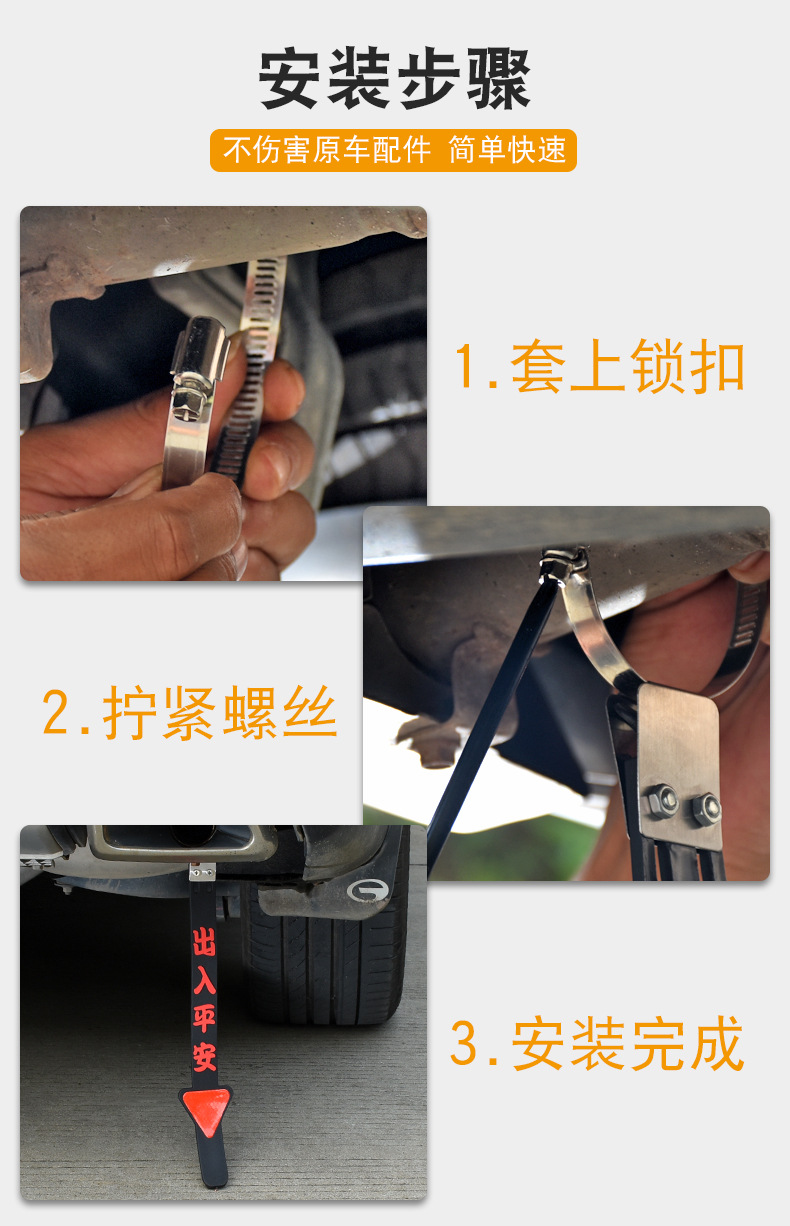 安装步骤

不伤害原车配件 简单快速

1.套上锁扣

2.拧紧螺丝

出入平安

3.安装完成