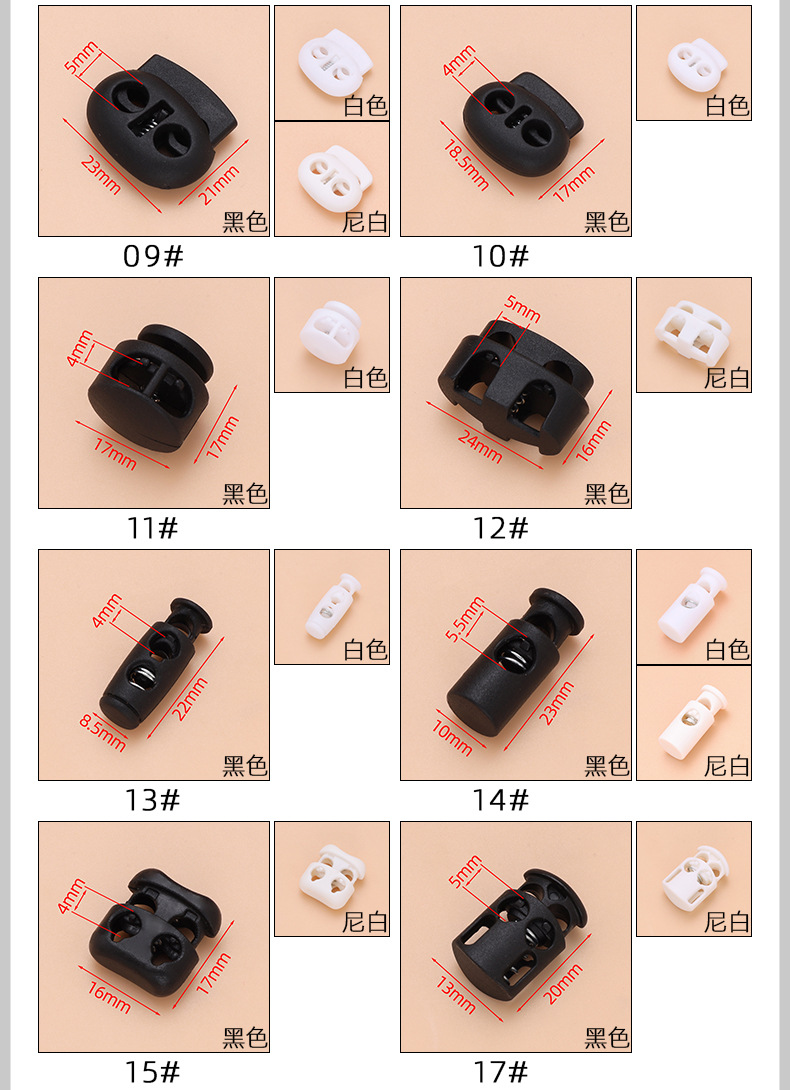 5mm
23mm
21mm
黑色
白色
尼白
09#

4mm
18.5mm
17mm
黑色
白色
10#

4mm
17mm
17mm
黑色
白色
11#

5mm
24mm
16mm
黑色
尼白
12#

4mm
8.5mm
22mm
黑色
白色
13#

5.5mm
10mm
23mm
黑色
白色
尼白
14#

4mm
16mm
17mm
黑色
尼白
15#

5mm
13mm
20mm
黑色
尼白
17#