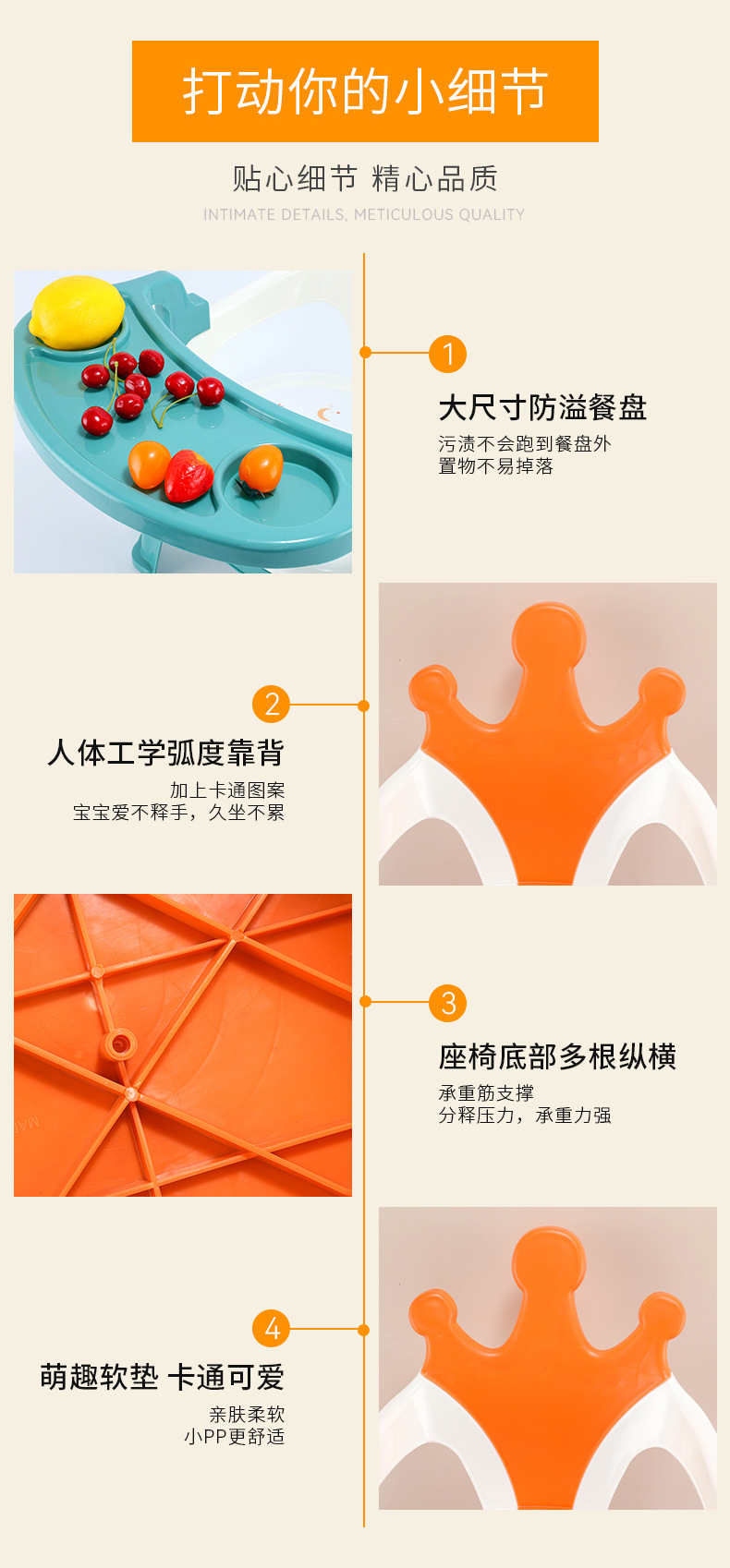 打动你的小细节

贴心细节 精心品质

INTIMATE DETAILS, METICULOUS QUALITY

1

大尺寸防溢餐盘

污渍不会跑到餐盘外
置物不易掉落

2

人体工学弧度靠背

加上卡通图案
宝宝爱不释手，久坐不累

3

座椅底部多根纵横

承重筋支撑
分释压力，承重力强

4

萌趣软垫 卡通可爱

亲肤柔软
小PP更舒适