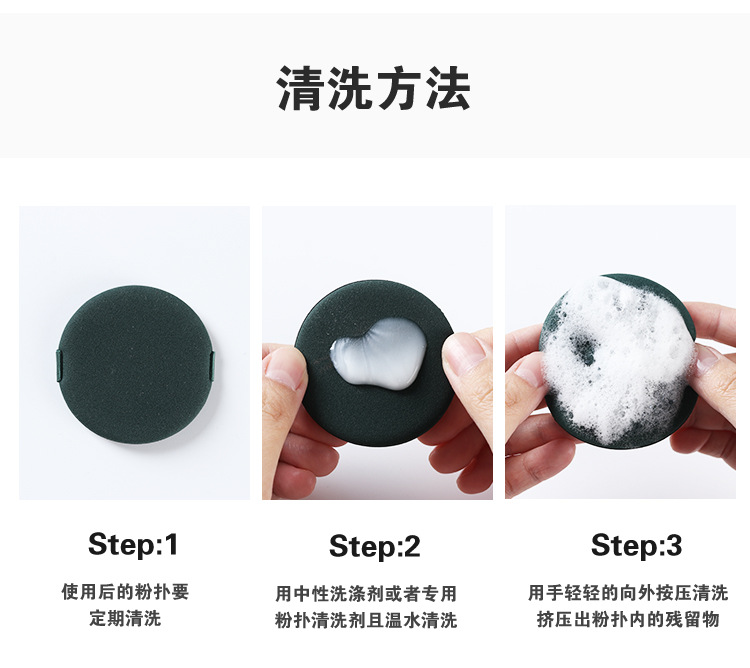 清洗方法

Step:1

使用后的粉扑要定期清洗

Step:2

用中性洗涤剂或者专用粉扑清洗剂且温水清洗

Step:3

用手轻轻的向外按压清洗挤压出粉扑内的残留物