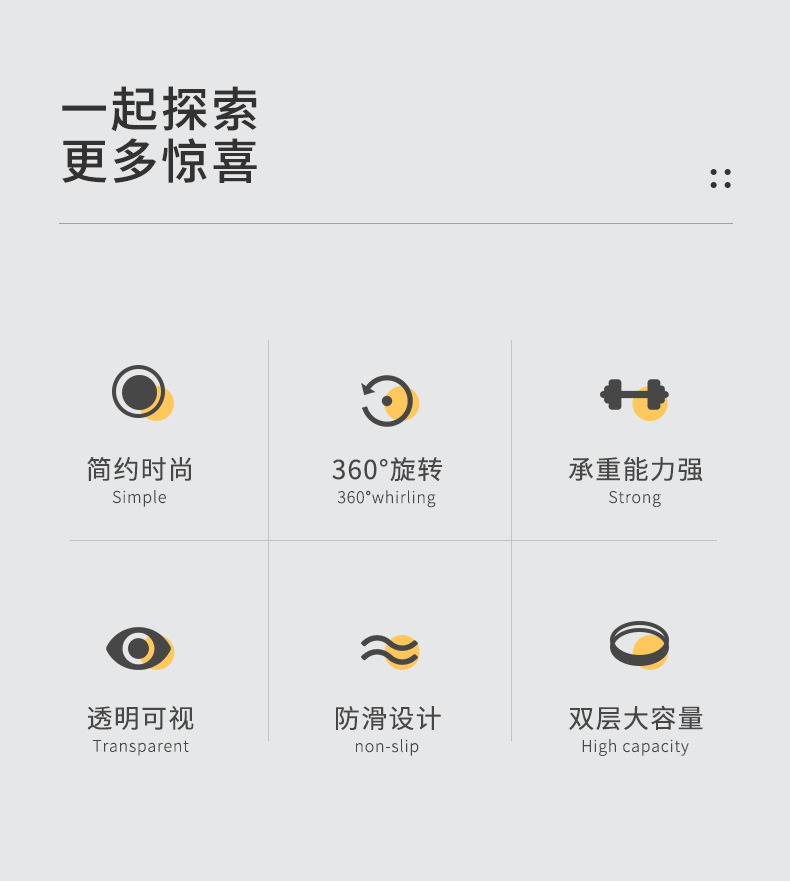 一起探索
更多惊喜

简约时尚
Simple

360°旋转
360°whirling

承重能力强
Strong

透明可视
Transparent

防滑设计
non-slip

双层大容量
High capacity