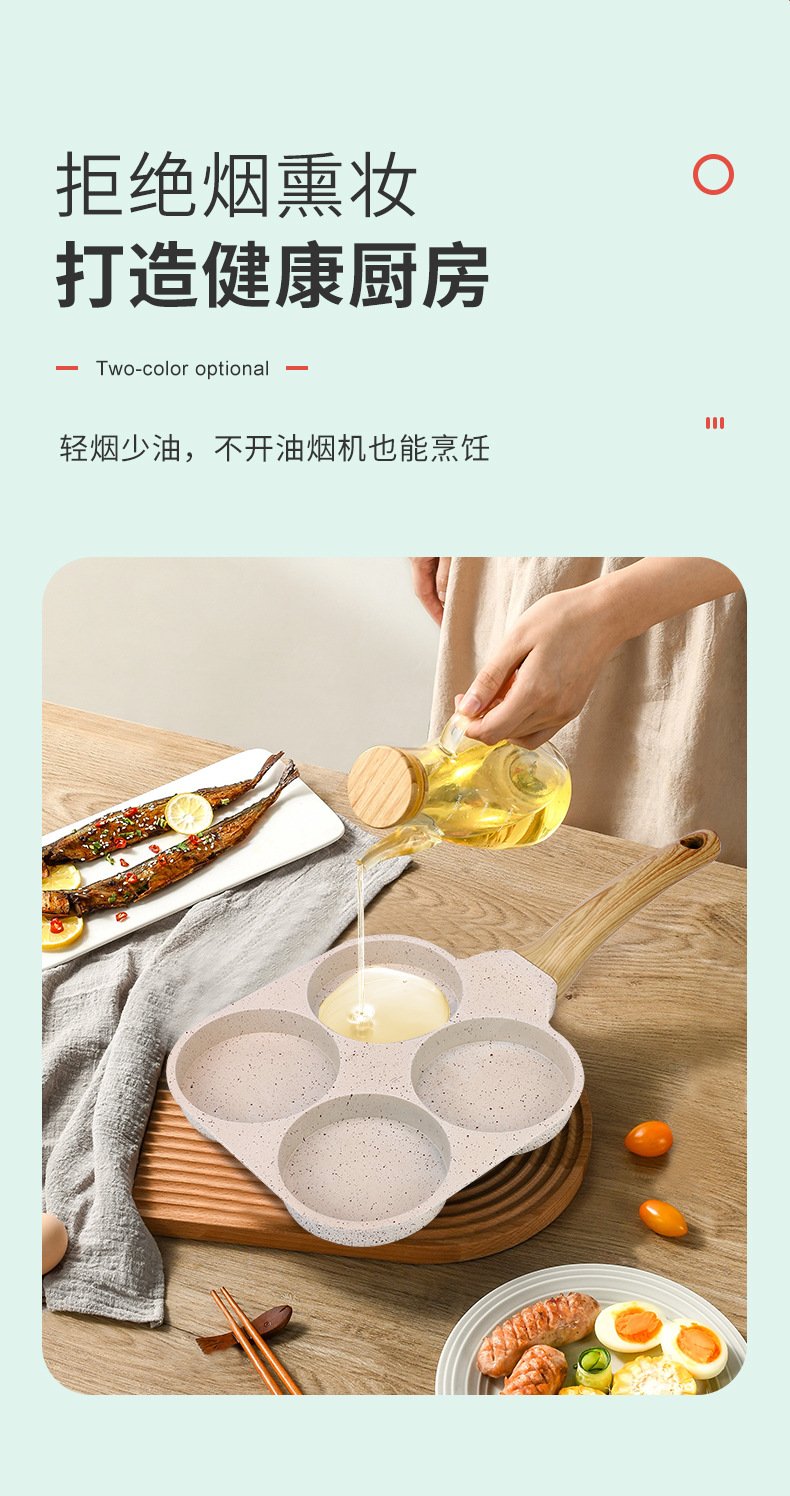 拒绝烟熏妆
打造健康厨房

Two-color optional

轻烟少油，不开油烟机也能烹饪