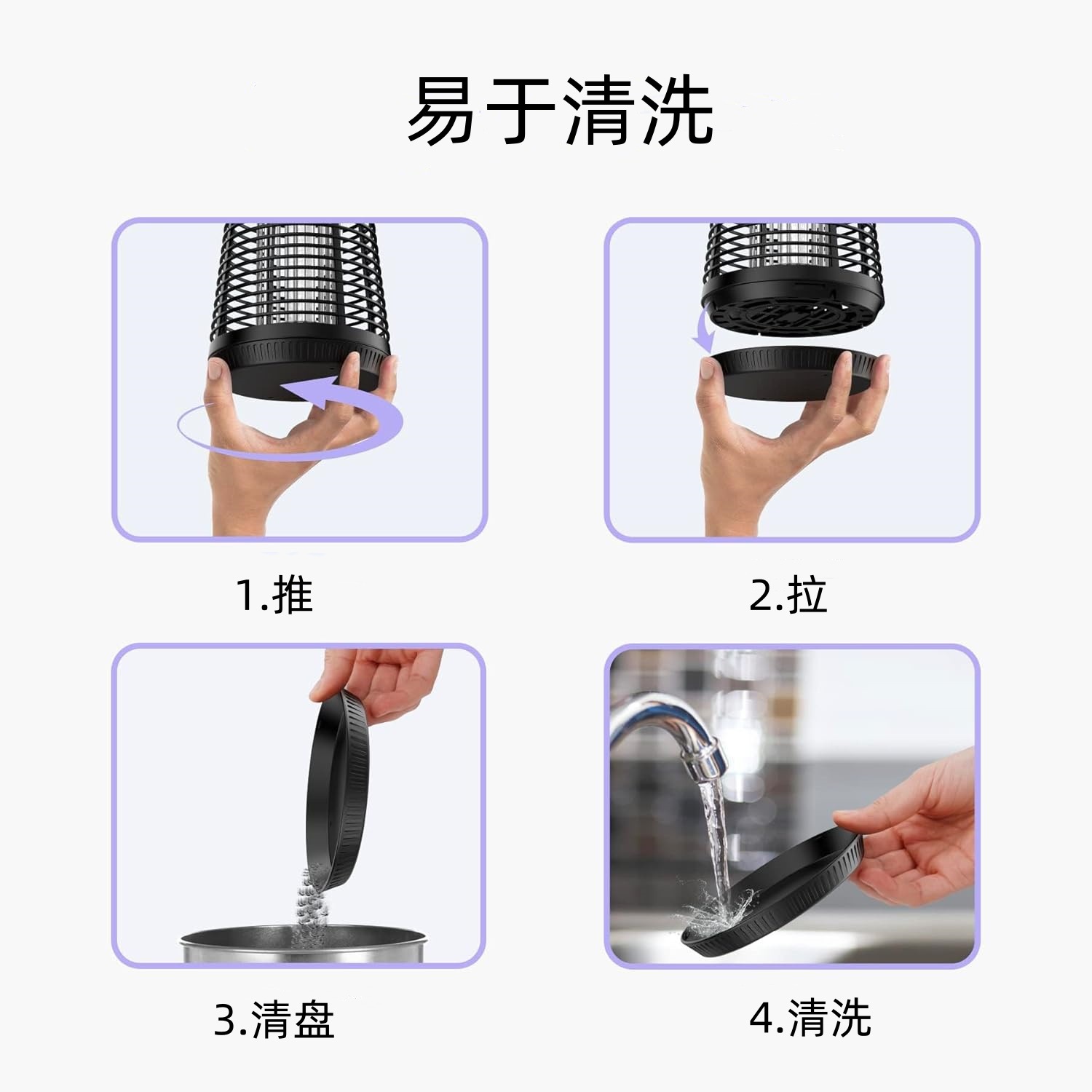 易于清洗

1.推

2.拉

3.清盘

4.清洗