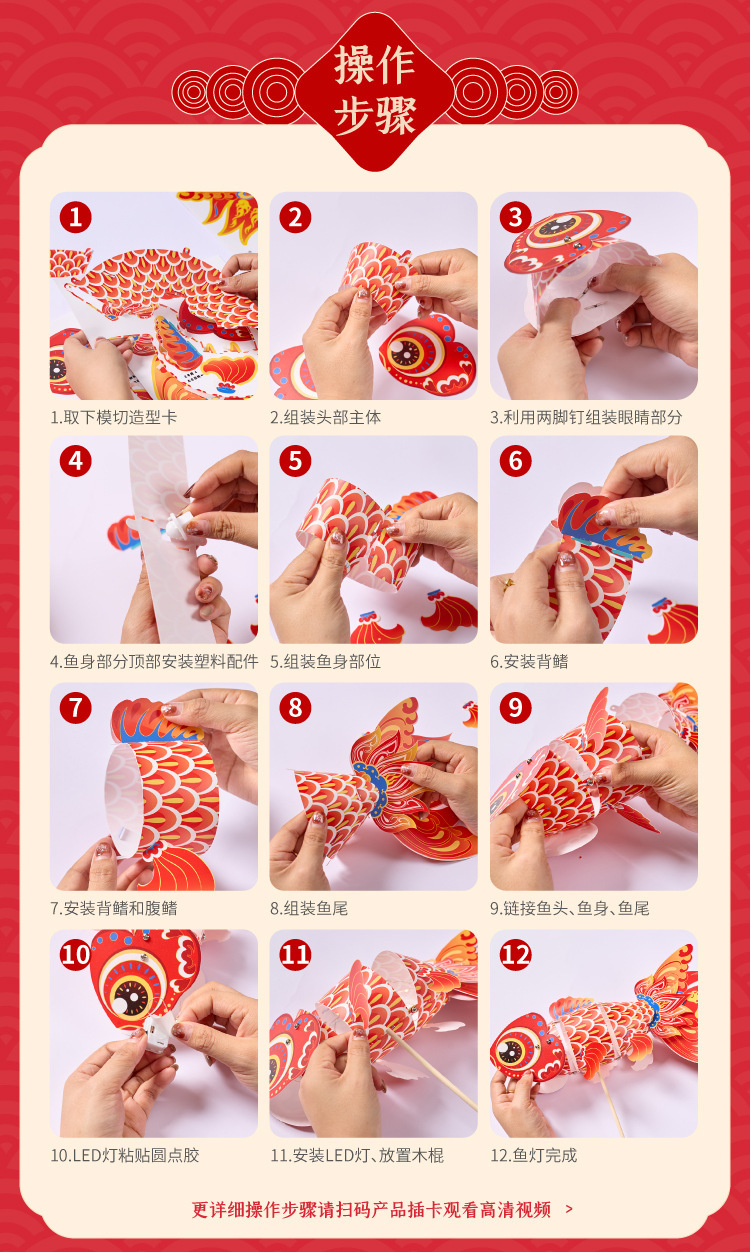 操作步骤

1

1.取下模切造型卡

2

2.组装头部主体

3

3.利用两脚钉组装眼睛部分

4

4.鱼身部分顶部安装塑料配件

5

5.组装鱼身部位

6

6.安装背鳍

7

7.安装背鳍和腹鳍

8

8.组装鱼尾

9

9.链接鱼头、鱼身、鱼尾

10

10.LED灯粘贴圆点胶

11

11.安装LED灯、放置木棍

12

12.鱼灯完成

更详细操作步骤请扫码产品插卡观看高清视频 >