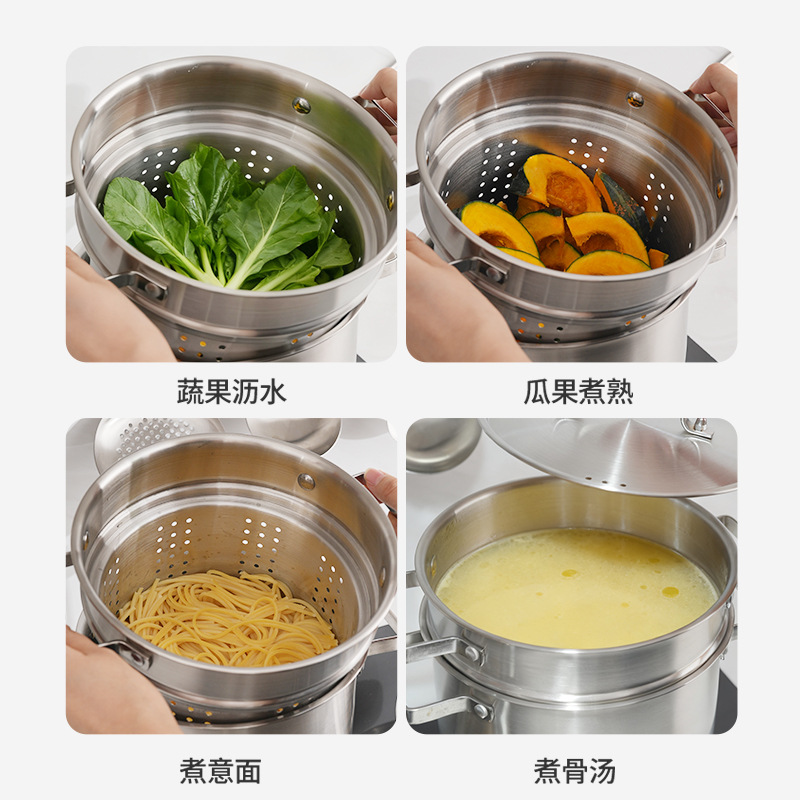 蔬果沥水

瓜果煮熟

煮意面

煮骨汤