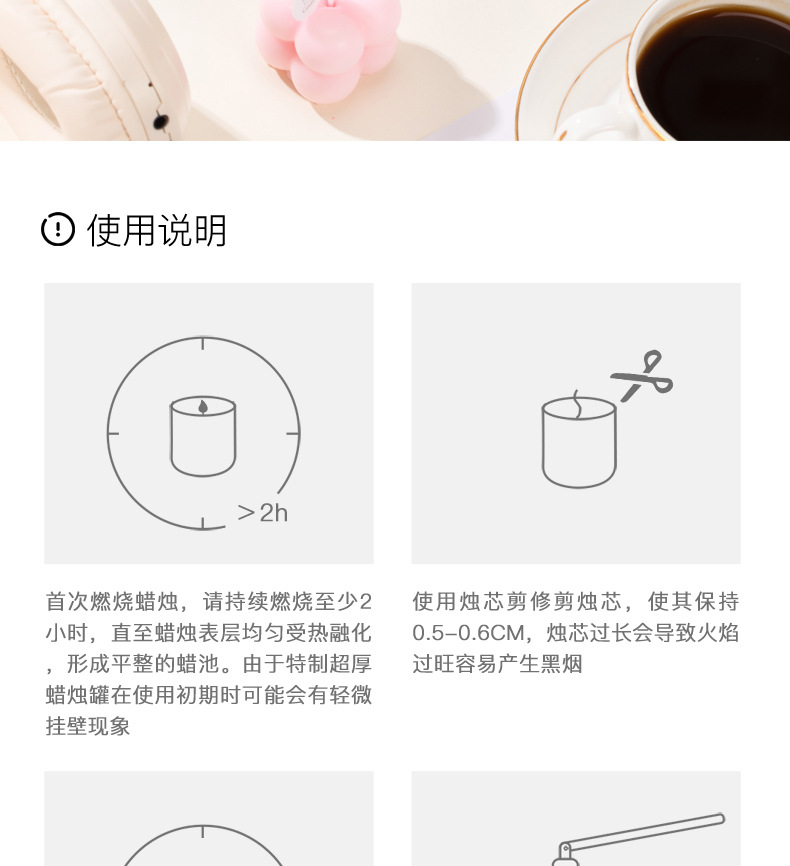 使用说明

＞2h

首次燃烧蜡烛，请持续燃烧至少2小时，直至蜡烛表层均匀受热融化，形成平整的蜡池。由于特制超厚蜡烛罐在使用初期时可能会有轻微挂壁现象

使用烛芯剪修剪烛芯，使其保持0.5-0.6CM，烛芯过长会导致火焰过旺容易产生黑烟