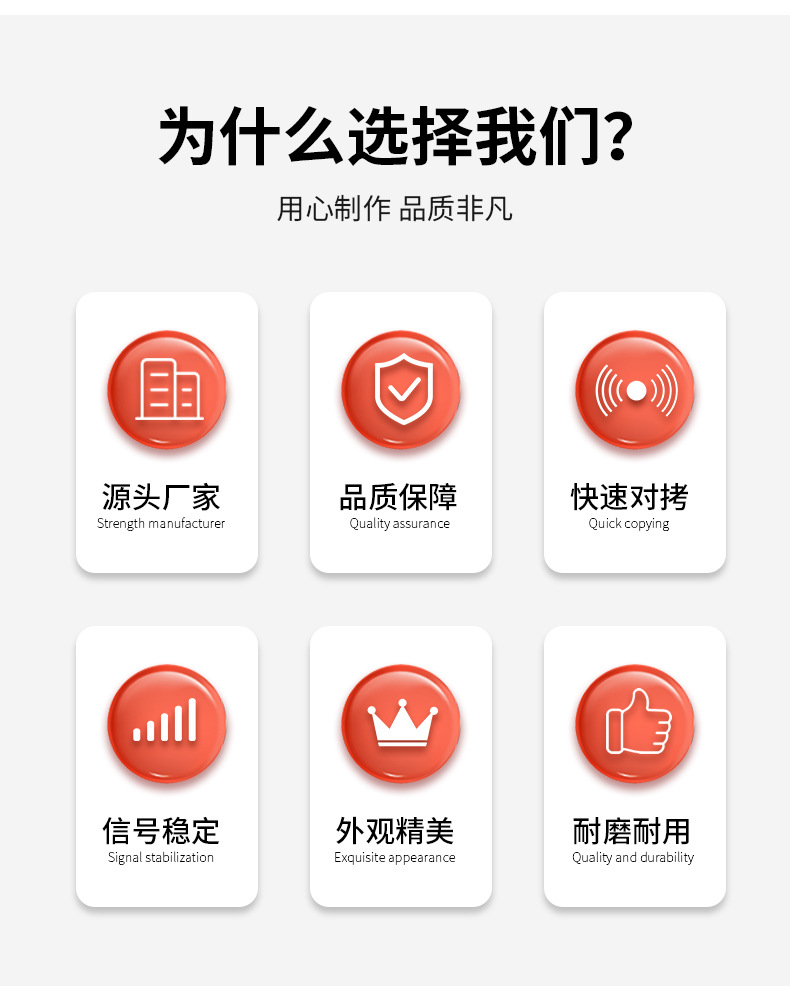 为什么选择我们?

用心制作 品质非凡

源头厂家
Strength manufacturer

品质保障
Quality assurance

快速对拷
Quick copying

信号稳定
Signal stabilization

外观精美
Exquisite appearance

耐磨耐用
Quality and durability