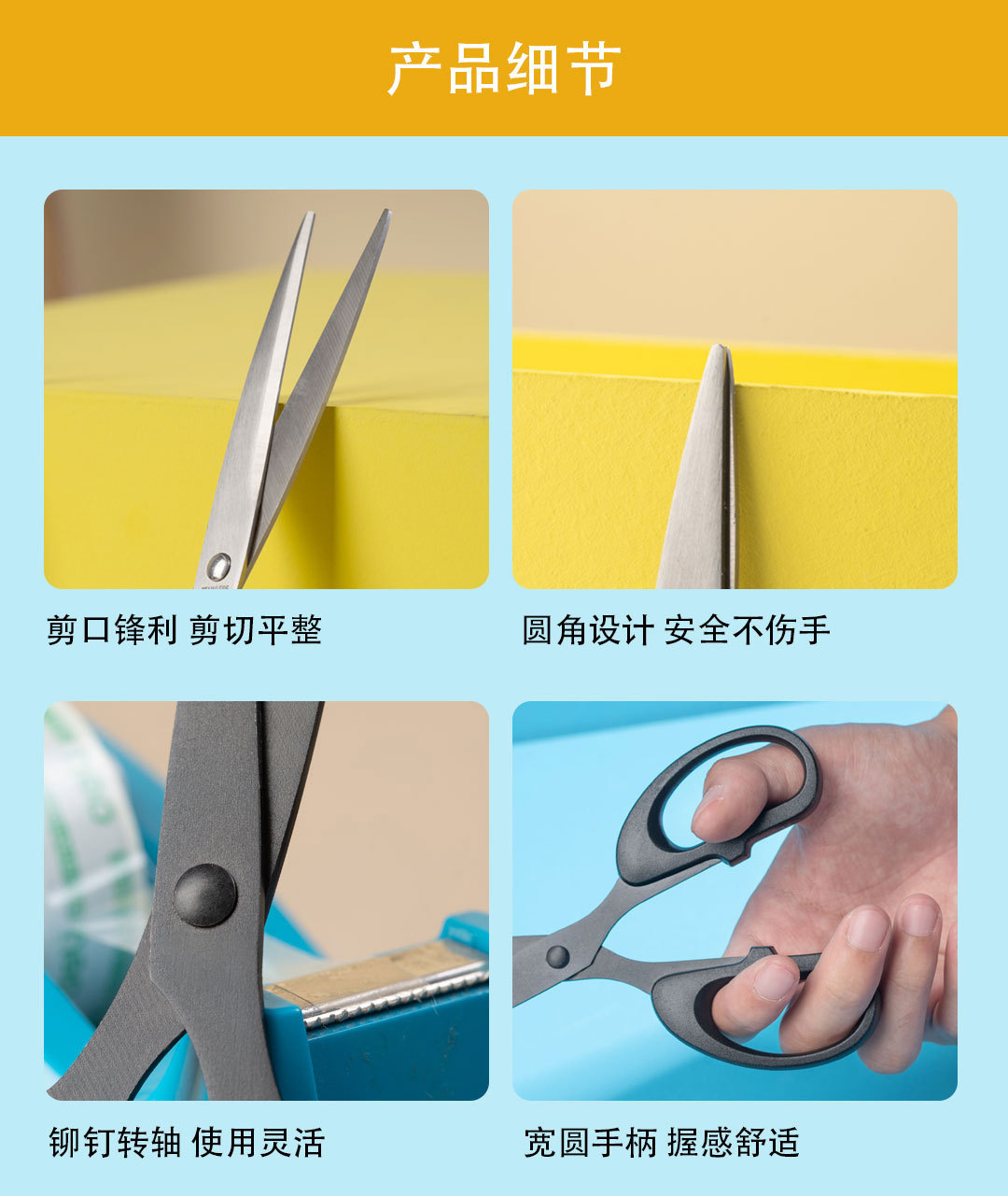 产品细节

剪口锋利 剪切平整

圆角设计 安全不伤手

铆钉转轴 使用灵活

宽圆手柄 握感舒适