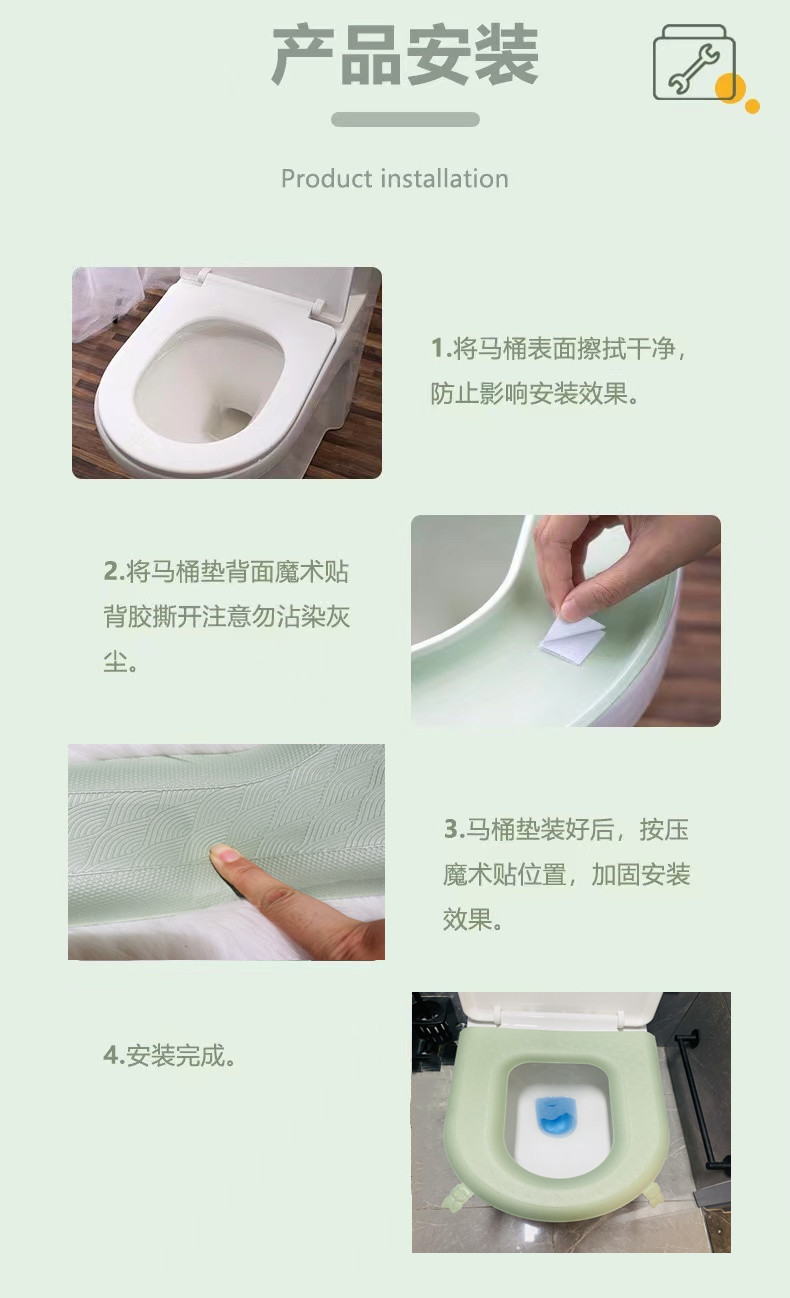 产品安装

Product installation

1.将马桶表面擦拭干净，防止影响安装效果。

2.将马桶垫背面魔术贴背胶撕开注意勿沾染灰尘。

3.马桶垫装好后，按压魔术贴位置，加固安装效果。

4.安装完成。