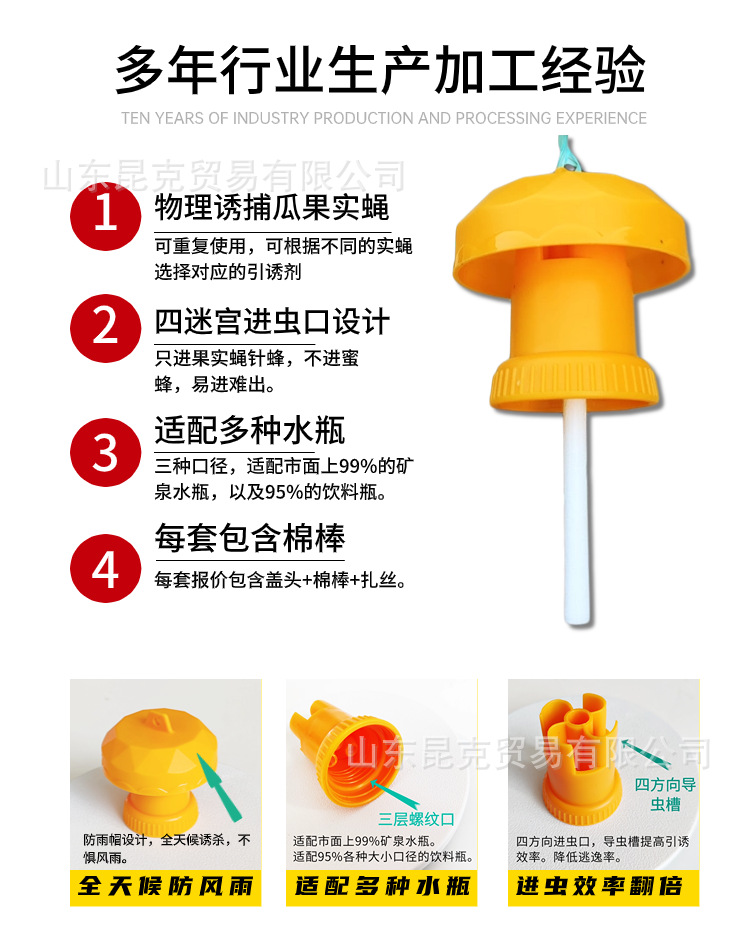 多年行业生产加工经验

TEN YEARS OF INDUSTRY PRODUCTION AND PROCESSING EXPERIENCE

山东昆克贸易有限公司

1 物理诱捕瓜果实蝇

可重复使用，可根据不同的实蝇选择对应的引诱剂

2 四迷宫进虫口设计

只进果实蝇针蜂，不进蜜蜂，易进难出。

3 适配多种水瓶

三种口径，适配市面上99%的矿泉水瓶，以及95%的饮料瓶。

4 每套包含棉棒

每套报价包含盖头+棉棒+扎丝。

防雨帽设计，全天候诱杀，不惧风雨。

全天候防风雨

山东昆克贸易有限公司

三层螺纹口

适配市面上99%矿泉水瓶。适配95%各种大小口径的饮料瓶。

适配多种水瓶

四方向导虫槽

四方向进虫口，导虫槽提高引诱效率。降低逃逸率。

进虫效率翻倍