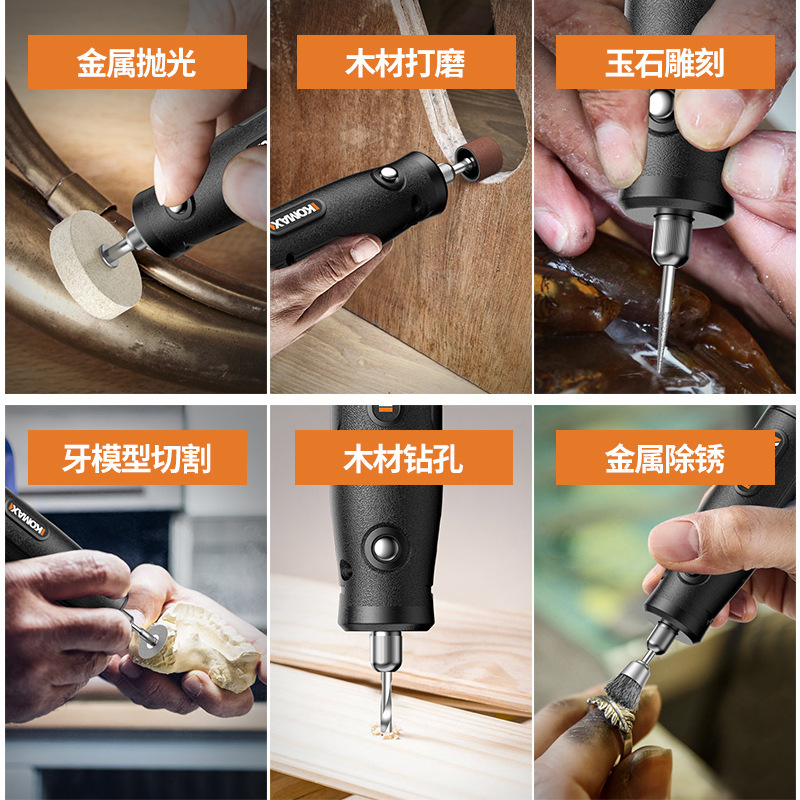 金属抛光

木材打磨

KOMAX

玉石雕刻

牙模型切割

KOMAX

木材钻孔

金属除锈