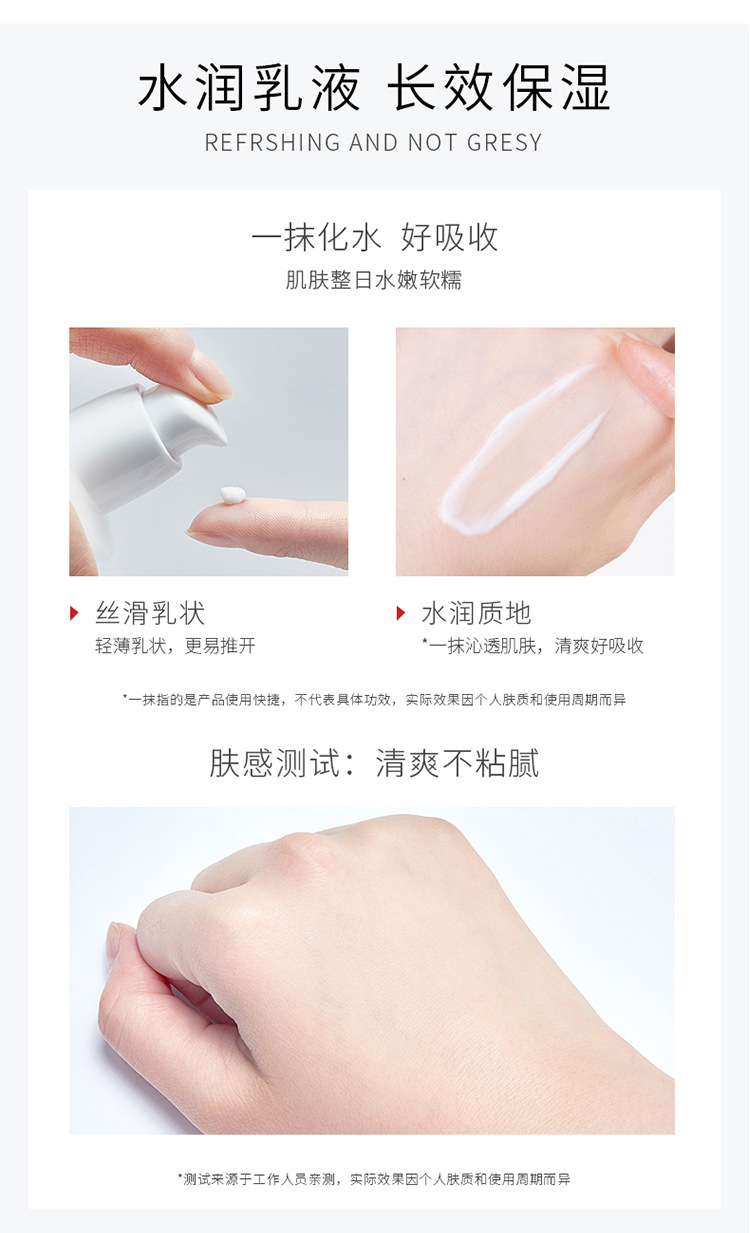 水润乳液 长效保湿

REFRSHING AND NOT GRESY

一抹化水 好吸收

肌肤整日水嫩软糯

丝滑乳状

轻薄乳状，更易推开

水润质地

*一抹沁透肌肤，清爽好吸收

*一抹指的是产品使用快捷，不代表具体功效，实际效果因个人肤质和使用周期而异

肤感测试：清爽不粘腻

*测试来源于工作人员亲测，实际效果因个人肤质和使用周期而异