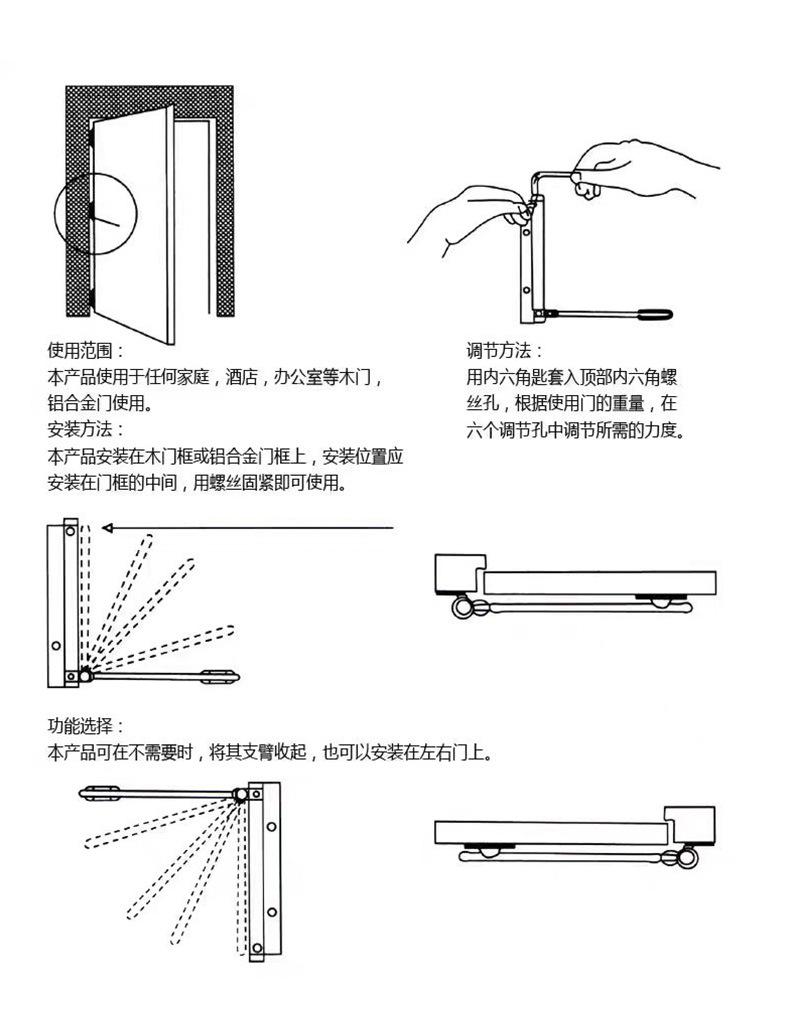 使用范围：
本产品使用于任何家庭，酒店，办公室等木门，铝合金门使用。
安装方法：
本产品安装在木门框或铝合金门框上，安装位置应安装在门框的中间，用螺丝固紧即可使用。

调节方法：
用内六角匙套入顶部内六角螺丝孔，根据使用门的重量，在六个调节孔中调节所需的力度。

功能选择：
本产品可在不需要时，将其支臂收起，也可以安装在左右门上。