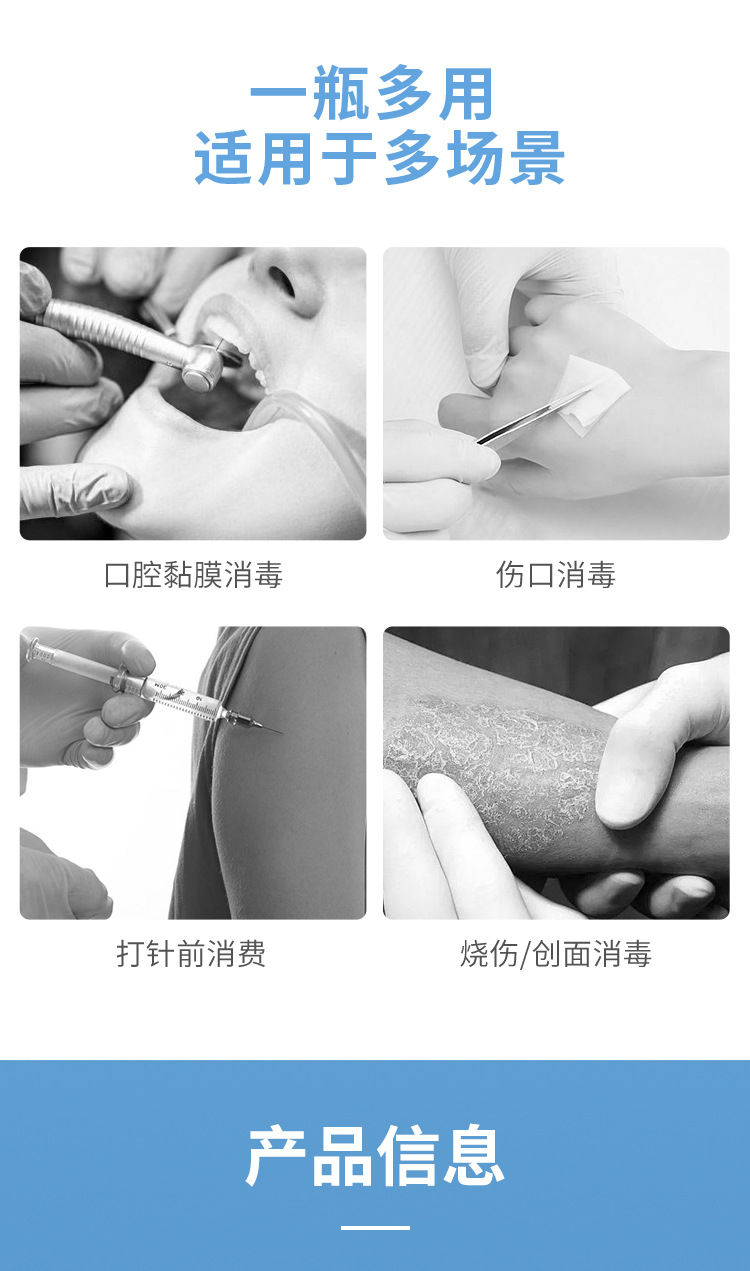 一瓶多用
适用于多场景

口腔黏膜消毒

伤口消毒

打针前消费

烧伤/创面消毒

产品信息