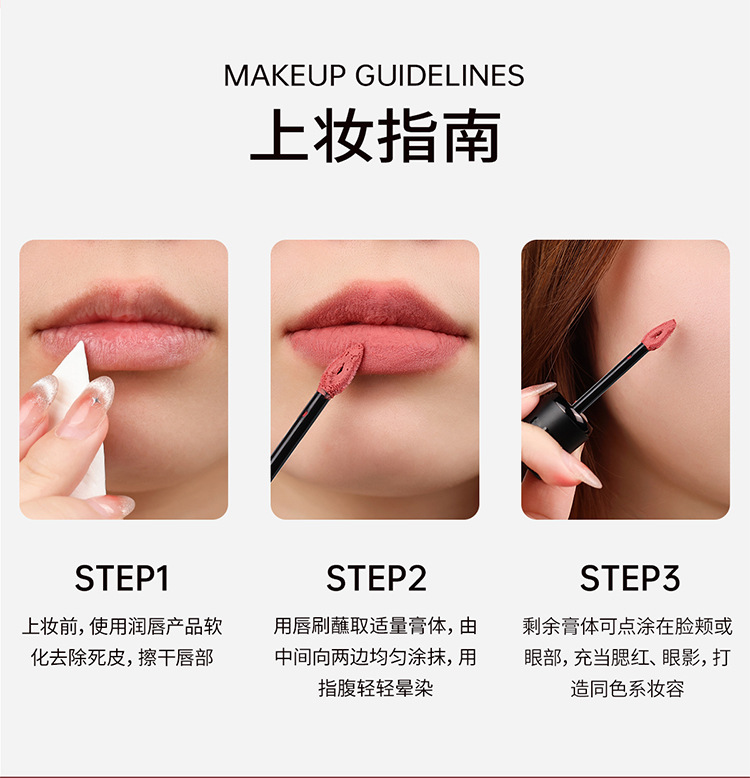 MAKEUP GUIDELINES
上妆指南

STEP1
上妆前，使用润唇产品软化去除死皮，擦干唇部

STEP2
用唇刷蘸取适量膏体，由中间向两边均匀涂抹，用指腹轻轻晕染

STEP3
剩余膏体可点涂在脸颊或眼部，充当腮红、眼影，打造同色系妆容