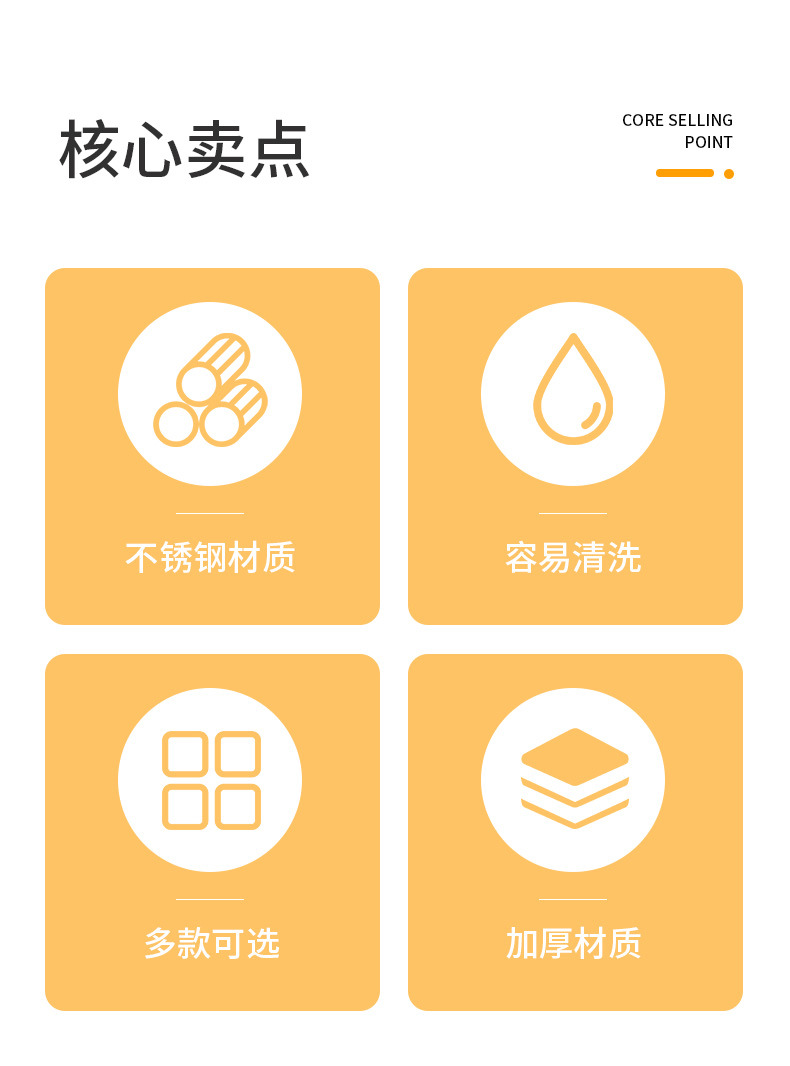 核心卖点

CORE SELLING
POINT

不锈钢材质

容易清洗

多款可选

加厚材质