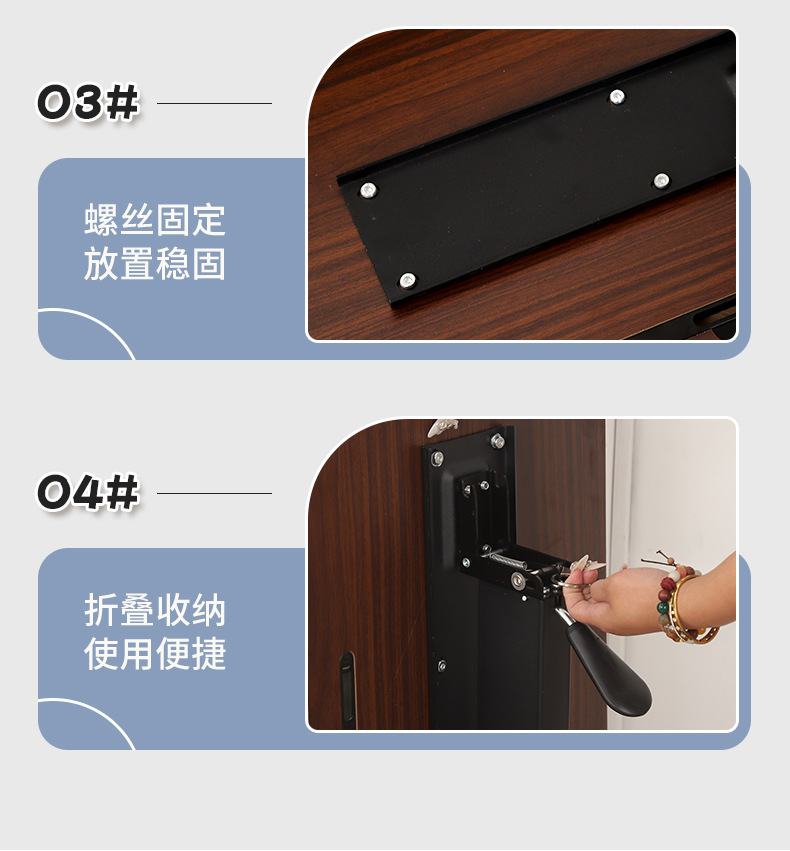 03#

螺丝固定
放置稳固

04#

折叠收纳
使用便捷