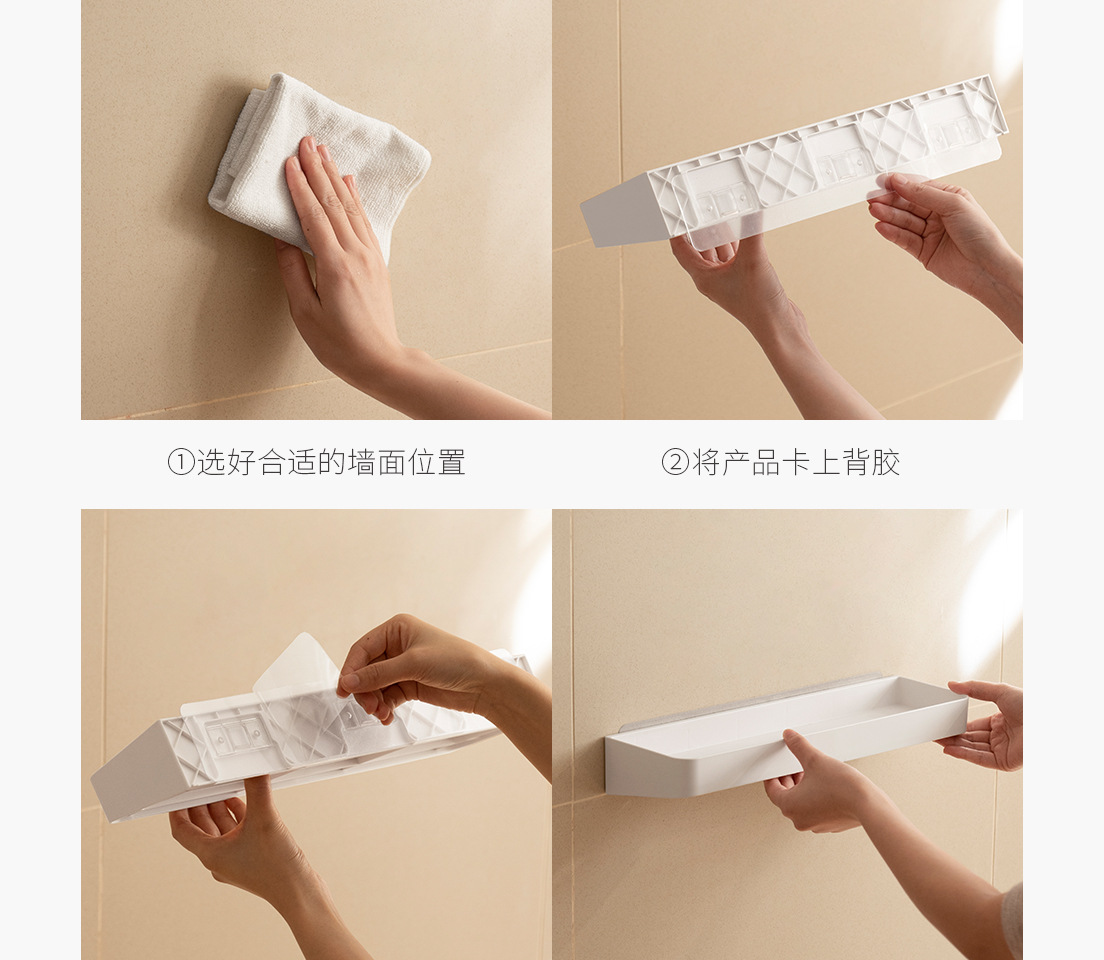 ①选好合适的墙面位置

②将产品卡上背胶