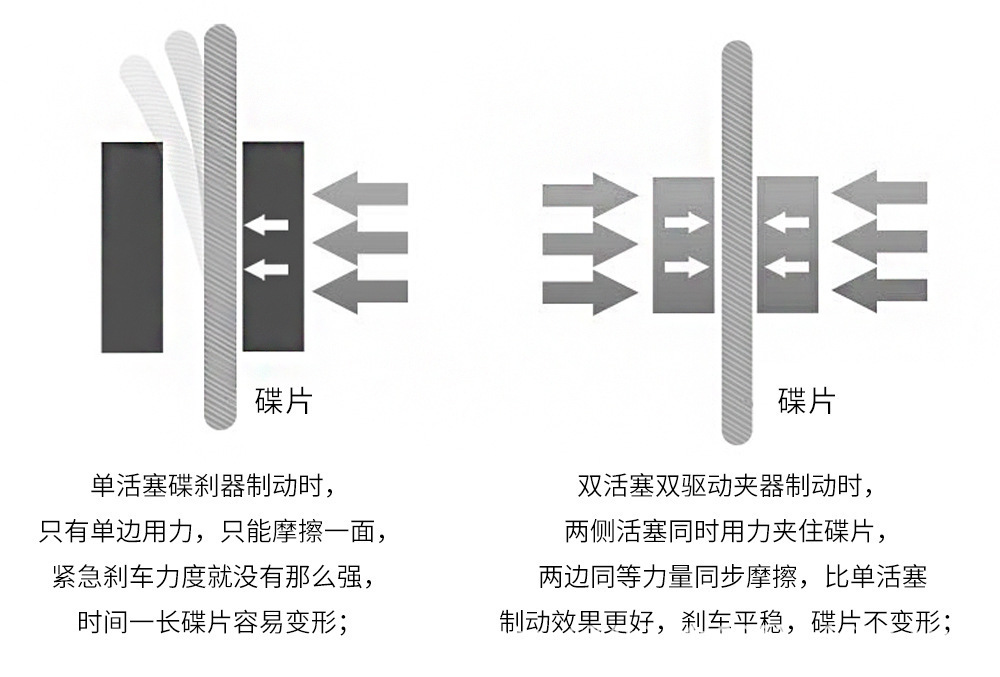 碟片

单活塞碟刹器制动时，
只有单边用力，只能摩擦一面，
紧急刹车力度就没有那么强，
时间一长碟片容易变形；

碟片

双活塞双驱动夹器制动时，
两侧活塞同时用力夹住碟片，
两边同等力量同步摩擦，比单活塞
制动效果更好，刹车平稳，碟片不变形；