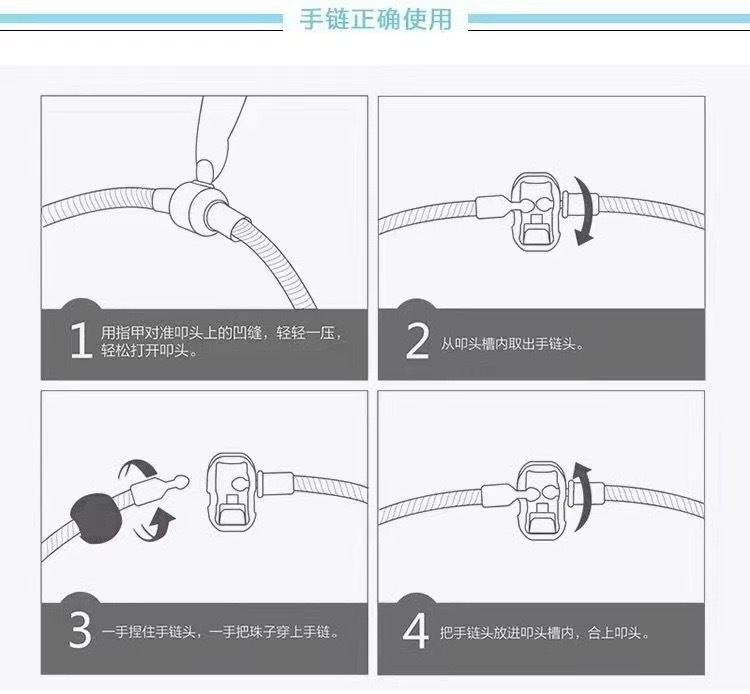 手链正确使用

1 用指甲对准叩头上的凹缝，轻轻一压，轻松打开叩头。

2 从叩头槽内取出手链头。

3 一手捏住手链头，一手把珠子穿上手链。

4 把手链头放进叩头槽内，合上叩头。