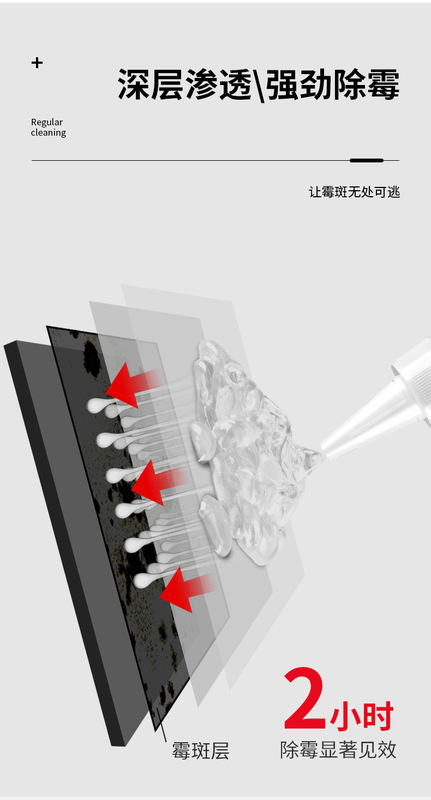 +
深层渗透\强劲除霉

Regular cleaning

让霉斑无处可逃

霉斑层

2小时
除霉显著见效