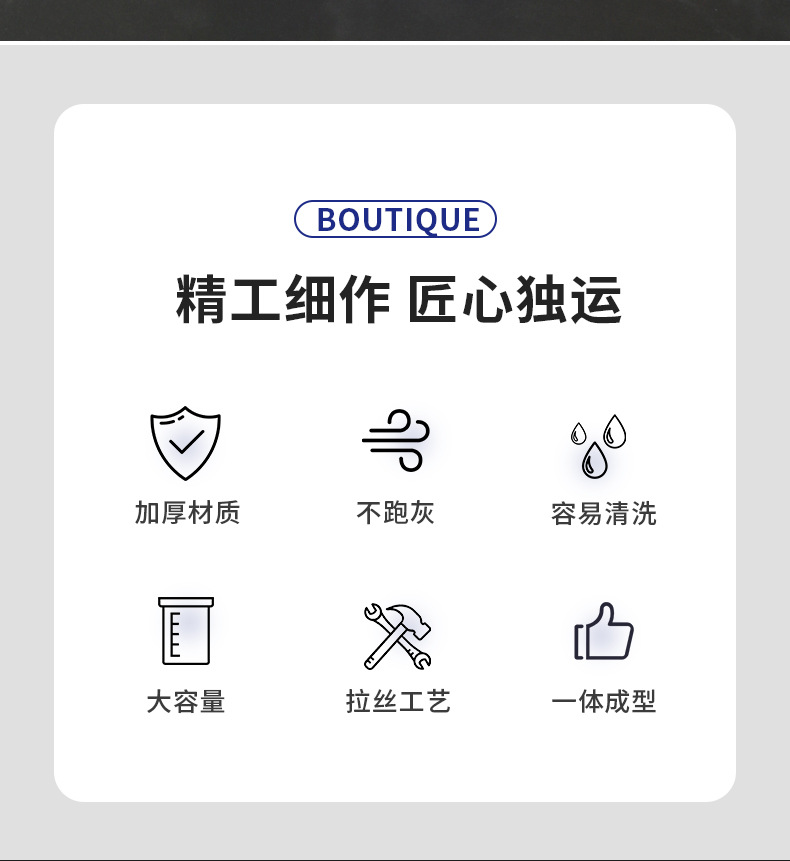 BOUTIQUE

精工细作 匠心独运

加厚材质

不跑灰

容易清洗

大容量

拉丝工艺

一体成型