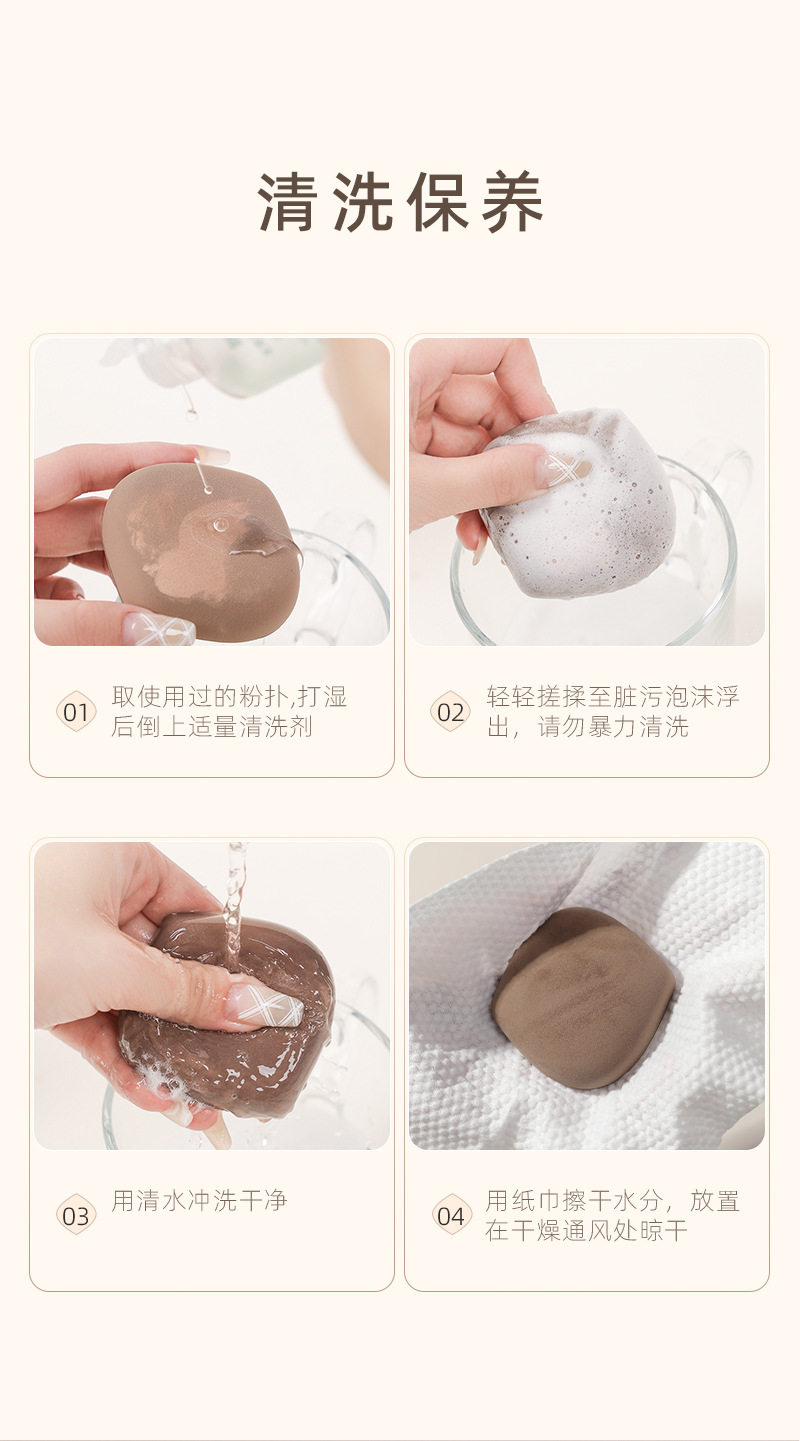 清洗保养

01 取使用过的粉扑,打湿后倒上适量清洗剂

02 轻轻搓揉至脏污泡沫浮出，请勿暴力清洗

03 用清水冲洗干净

04 用纸巾擦干水分，放置在干燥通风处晾干