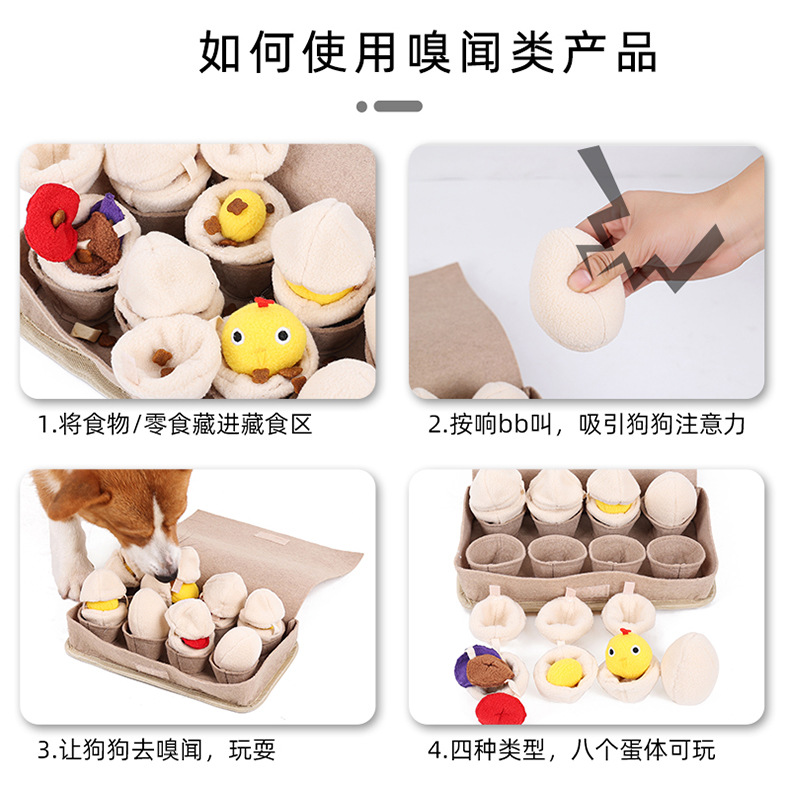 如何使用嗅闻类产品

1.将食物/零食藏进藏食区

2.按响bb叫，吸引狗狗注意力

3.让狗狗去嗅闻，玩耍

4.四种类型，八个蛋体可玩