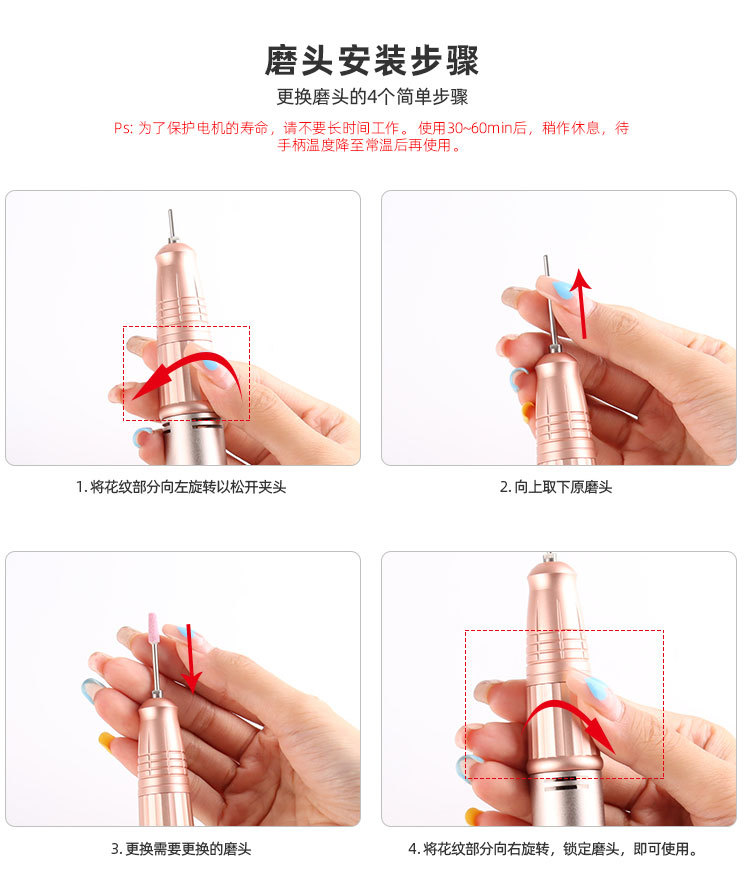 磨头安装步骤

更换磨头的4个简单步骤

Ps: 为了保护电机的寿命，请不要长时间工作。使用30~60min后，稍作休息，待手柄温度降至常温后再使用。

1. 将花纹部分向左旋转以松开夹头

2. 向上取下原磨头

3. 更换需要更换的磨头

4. 将花纹部分向右旋转，锁定磨头，即可使用。