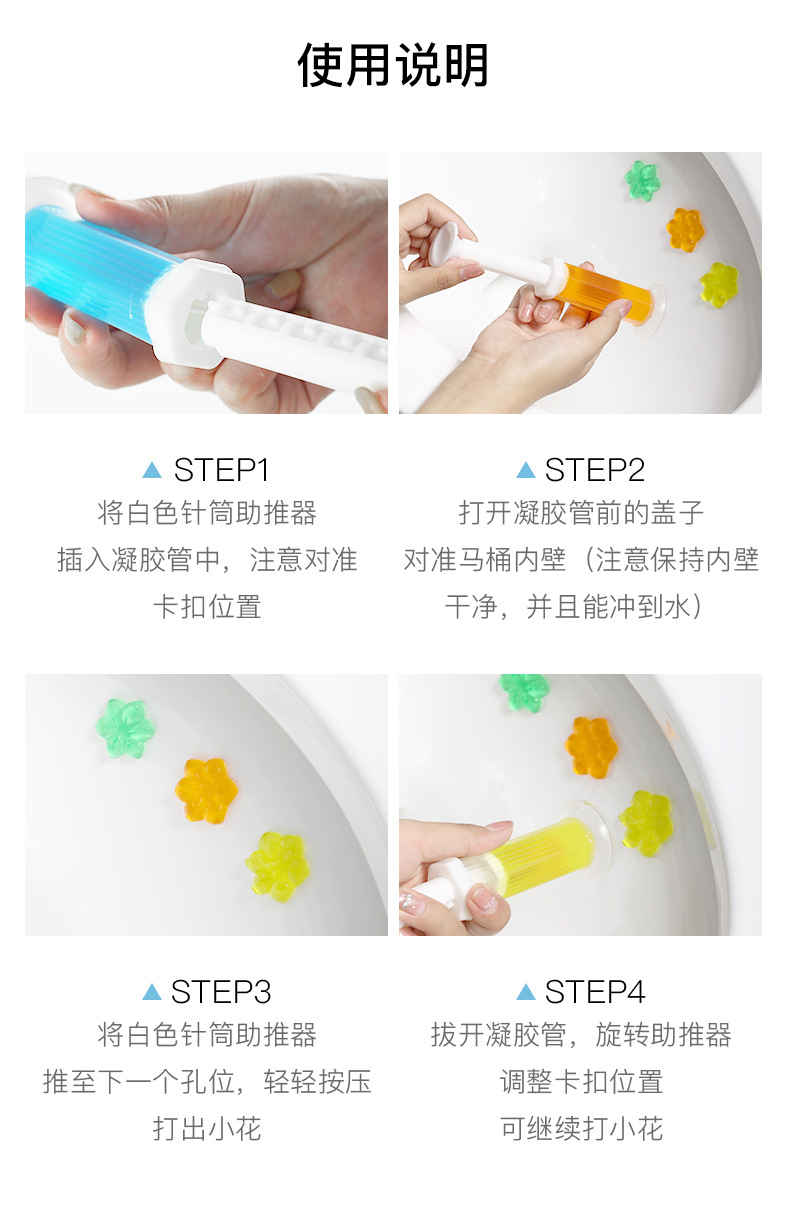 使用说明

▲ STEP1
将白色针筒助推器
插入凝胶管中，注意对准
卡扣位置

▲ STEP2
打开凝胶管前的盖子
对准马桶内壁（注意保持内壁
干净，并且能冲到水）

▲ STEP3
将白色针筒助推器
推至下一个孔位，轻轻按压
打出小花

▲ STEP4
拔开凝胶管，旋转助推器
调整卡扣位置
可继续打小花