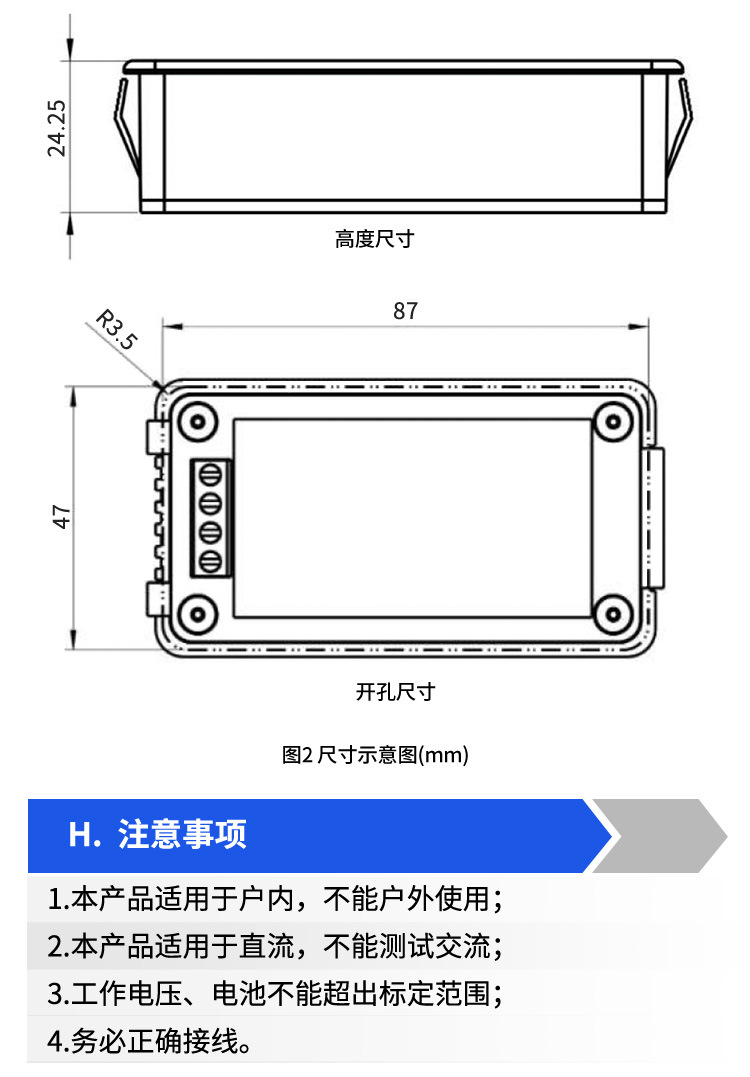 24.25

高度尺寸

R3.5

87

47

开孔尺寸

图2 尺寸示意图(mm)

H. 注意事项

1.本产品适用于户内，不能户外使用；

2.本产品适用于直流，不能测试交流；

3.工作电压、电池不能超出标定范围；

4.务必正确接线。