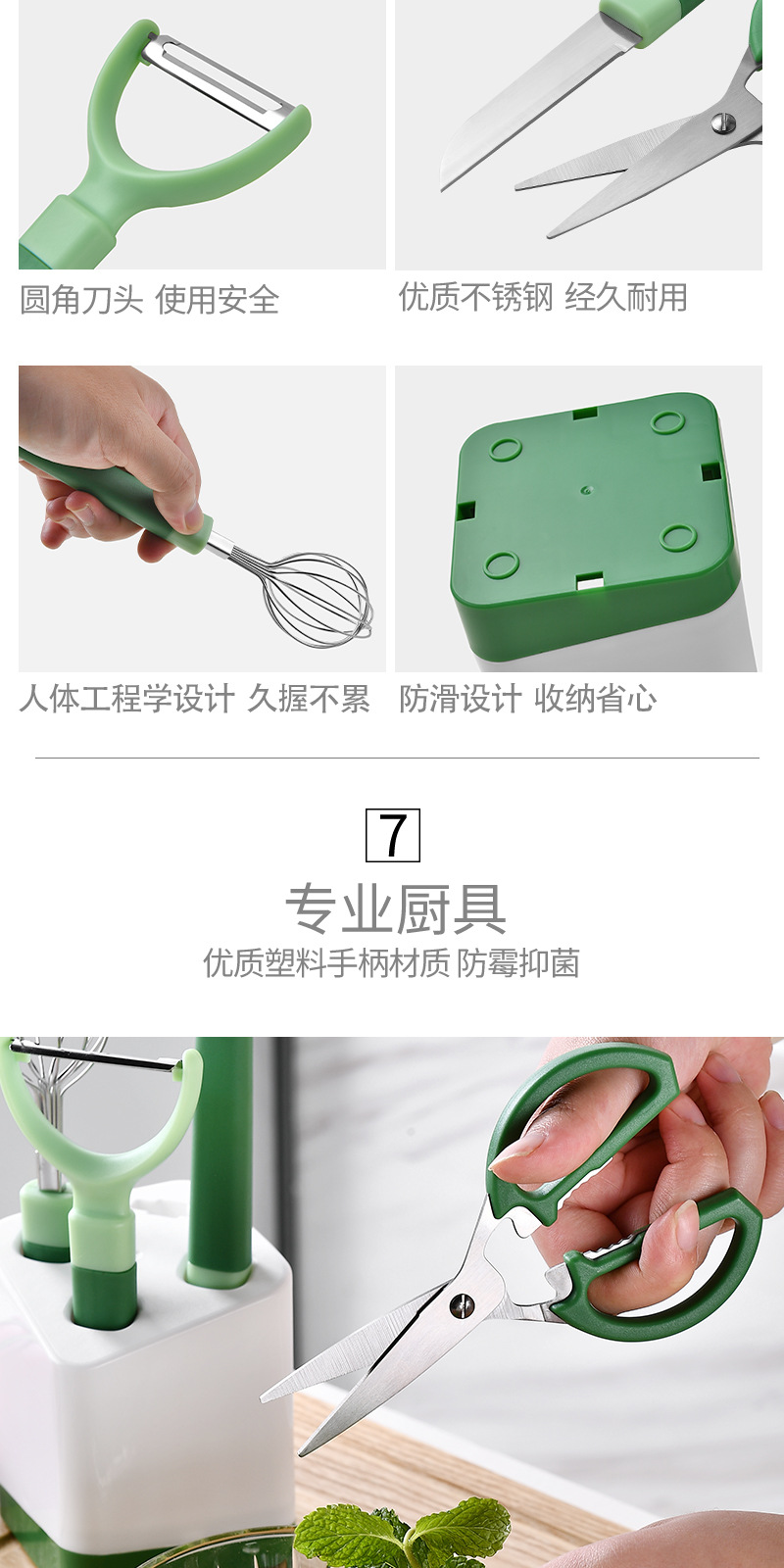 圆角刀头 使用安全

优质不锈钢 经久耐用

人体工程学设计 久握不累

防滑设计 收纳省心

7

专业厨具

优质塑料手柄材质 防霉抑菌