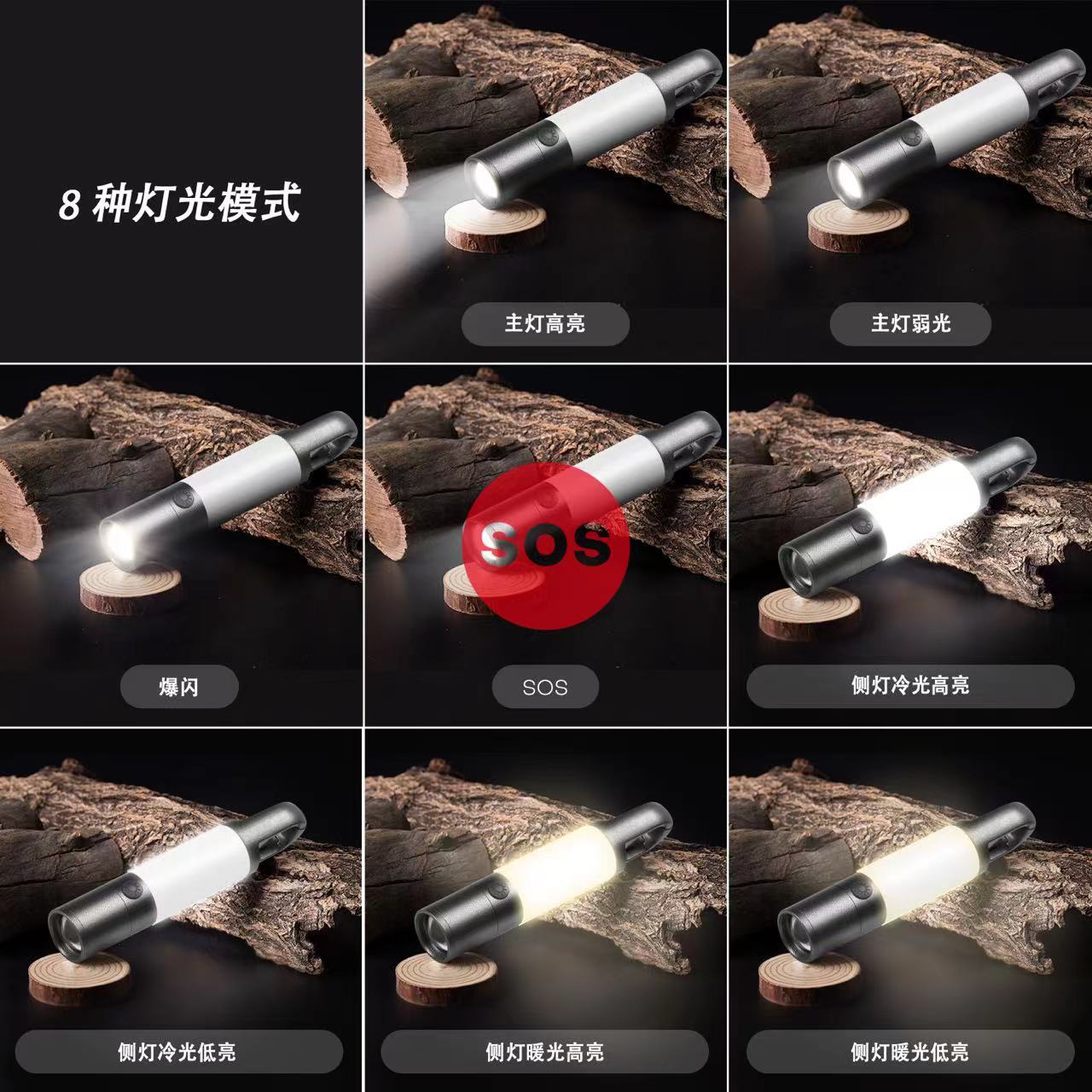 8 种灯光模式

主灯高亮

主灯弱光

爆闪

SOS

SOS

侧灯冷光高亮

侧灯冷光低亮

侧灯暖光高亮

侧灯暖光低亮