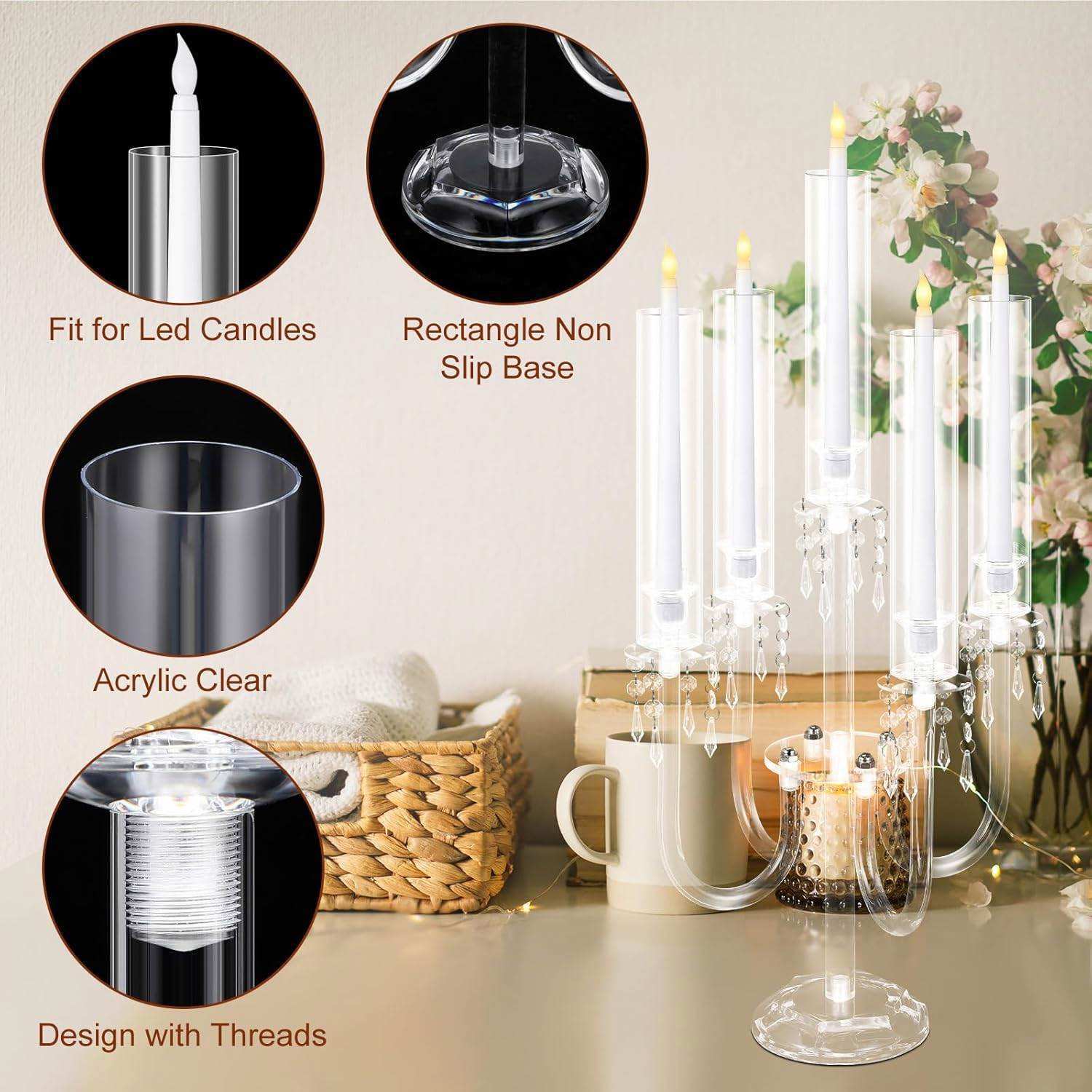 Fit for Led Candles

Rectangle Non Slip Base

Acrylic Clear

Design with Threads