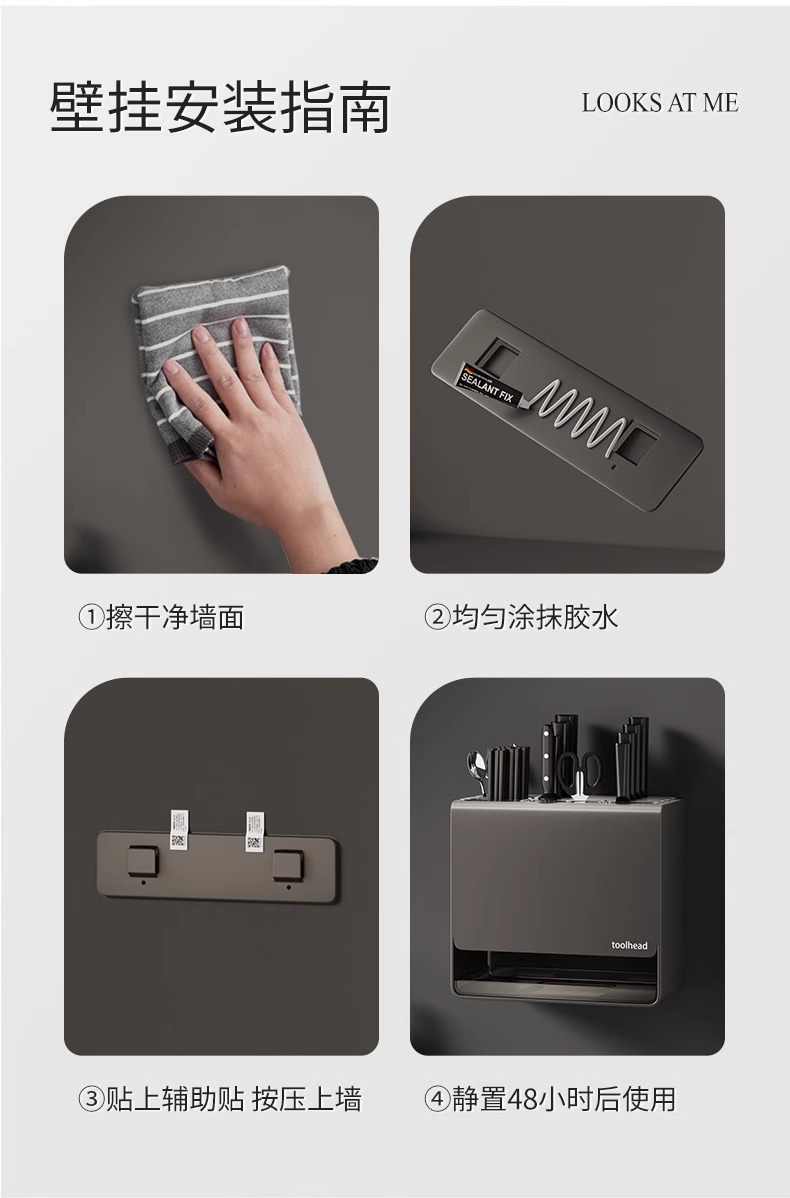 壁挂安装指南

LOOKS AT ME

SEALANT FIX

①擦干净墙面

②均匀涂抹胶水

toolhead

③贴上辅助贴 按压上墙

④静置48小时后使用